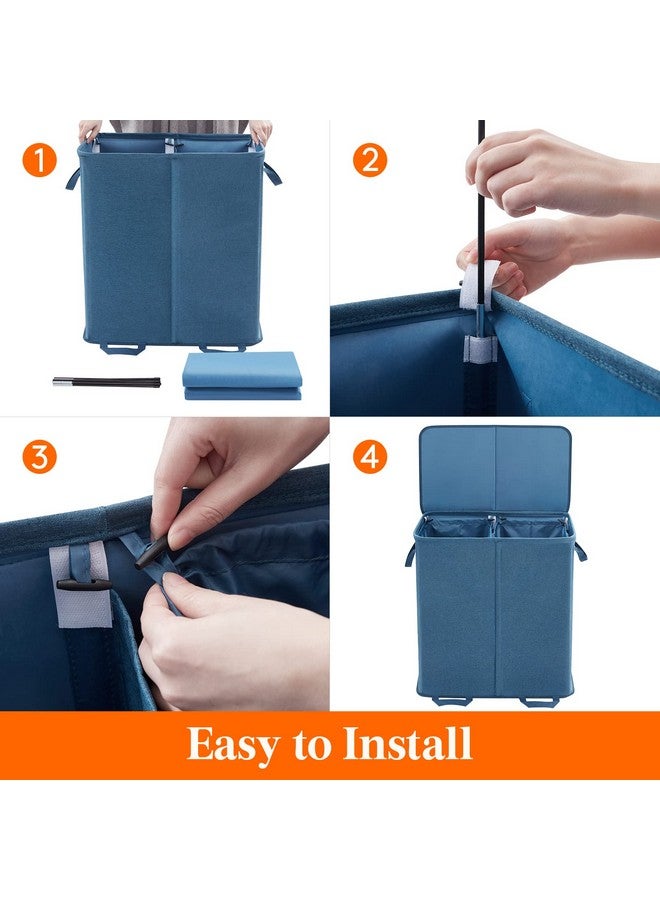 1

2

3

4

Easy to Install