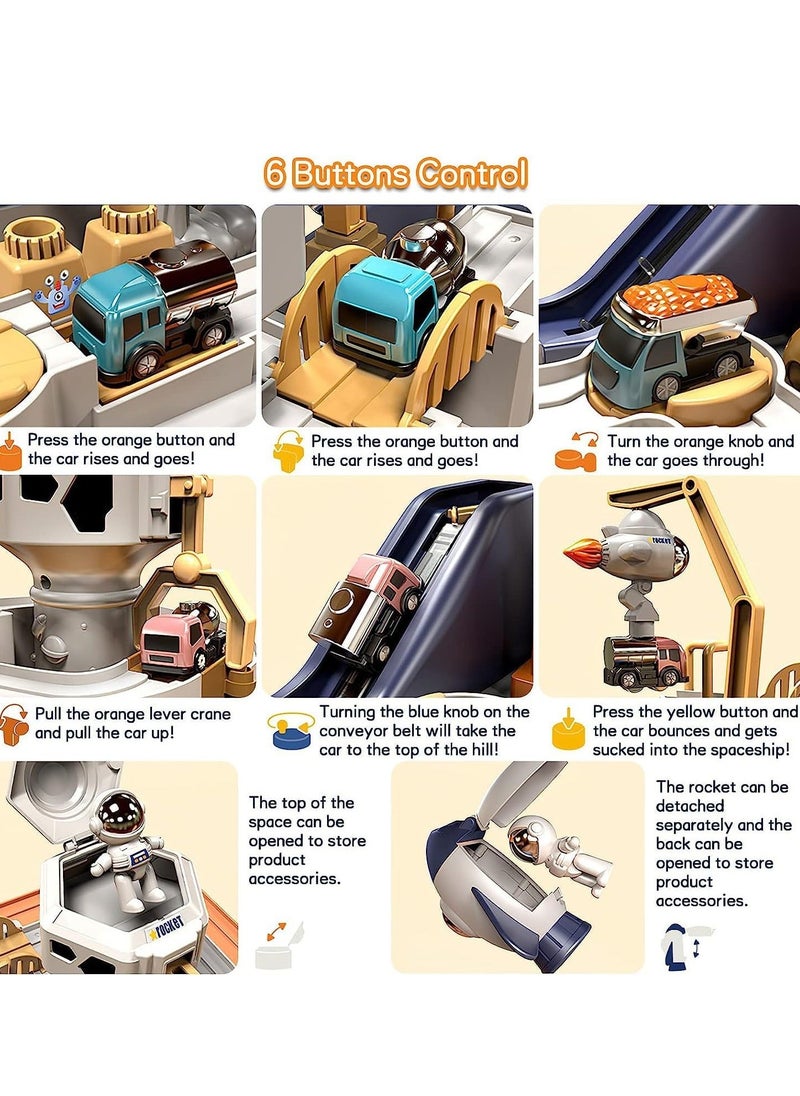 6 Buttons Control

Press the orange button and the car rises and goes!

Press the orange button and the car rises and goes!

Turn the orange knob and the car goes through!

ROCKET

Pull the orange lever crane and pull the car up!

Turning the blue knob on the conveyor belt will take the car to the top of the hill!

Press the yellow button and the car bounces and gets sucked into the spaceship!

ROCKET

The top of the space can be opened to store product accessories.

The rocket can be detached separately and the back can be opened to store product accessories.