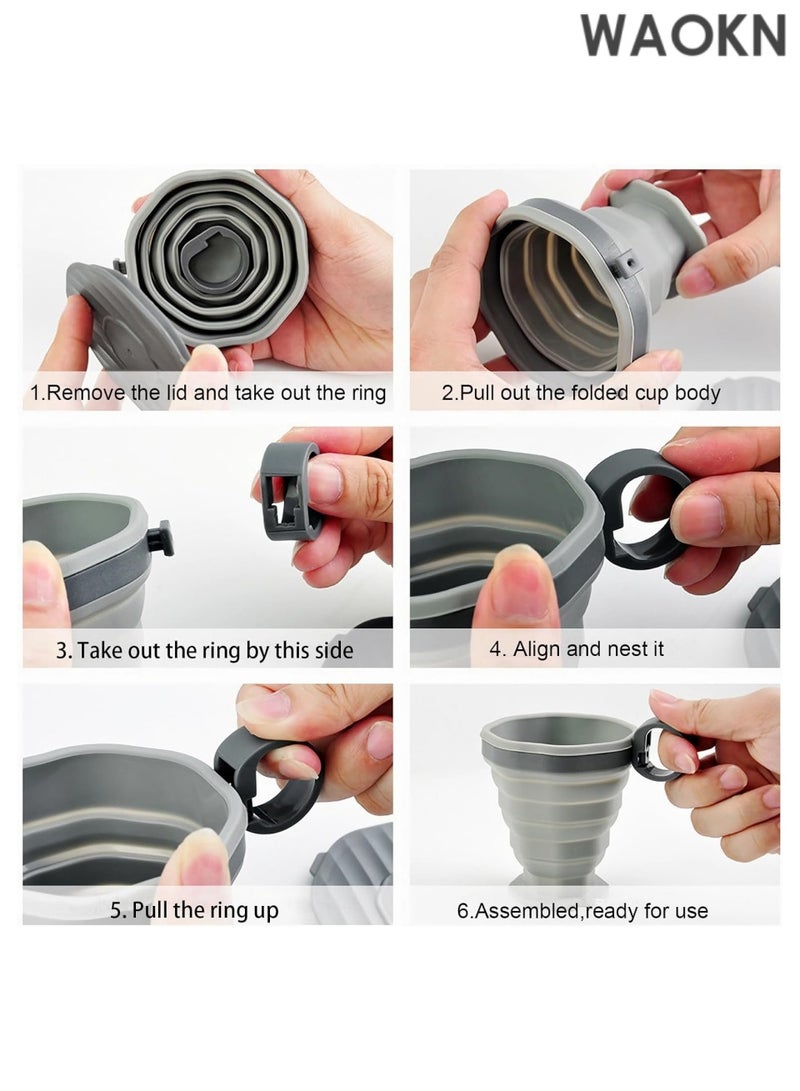 WAOKN

1.Remove the lid and take out the ring

2.Pull out the folded cup body

3. Take out the ring by this side

4. Align and nest it

5. Pull the ring up

6.Assembled,ready for use