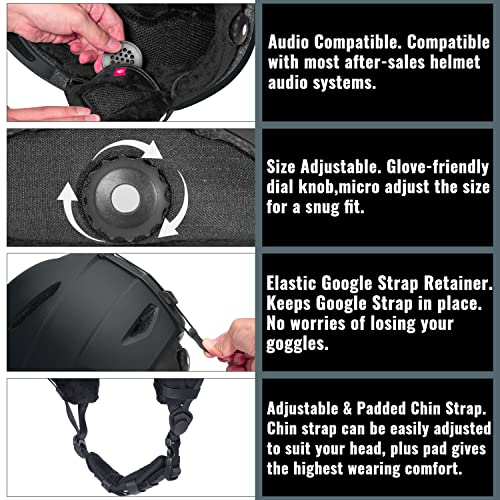 Audio Compatible. Compatible with most after-sales helmet audio systems.

Size Adjustable. Glove-friendly dial knob,micro adjust the size for a snug fit.

Elastic Google Strap Retainer. Keeps Google Strap in place. No worries of losing your goggles.

Adjustable & Padded Chin Strap. Chin strap can be easily adjusted to suit your head, plus pad gives the highest wearing comfort.