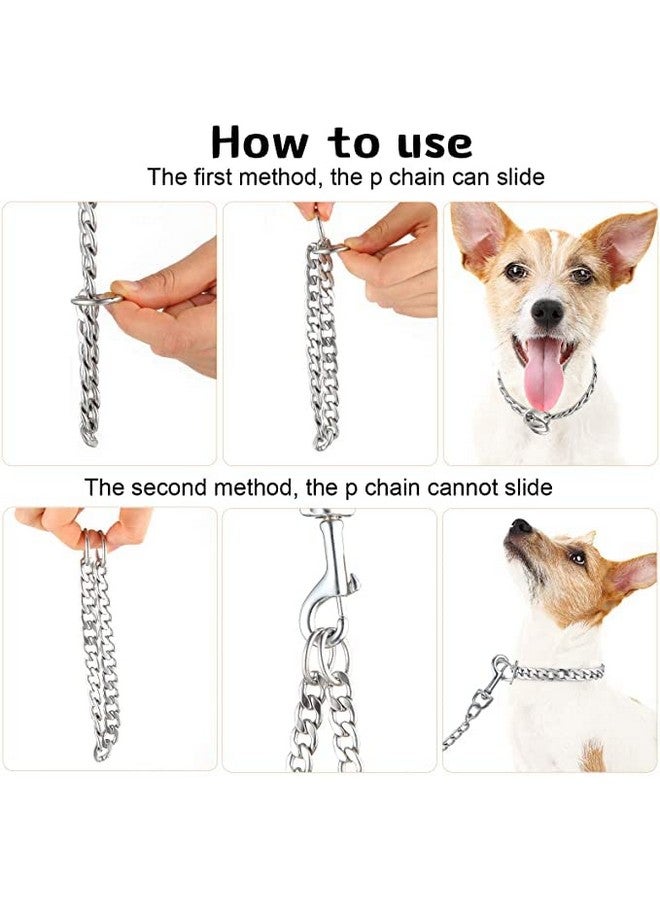 How to use

The first method, the p chain can slide

The second method, the p chain cannot slide