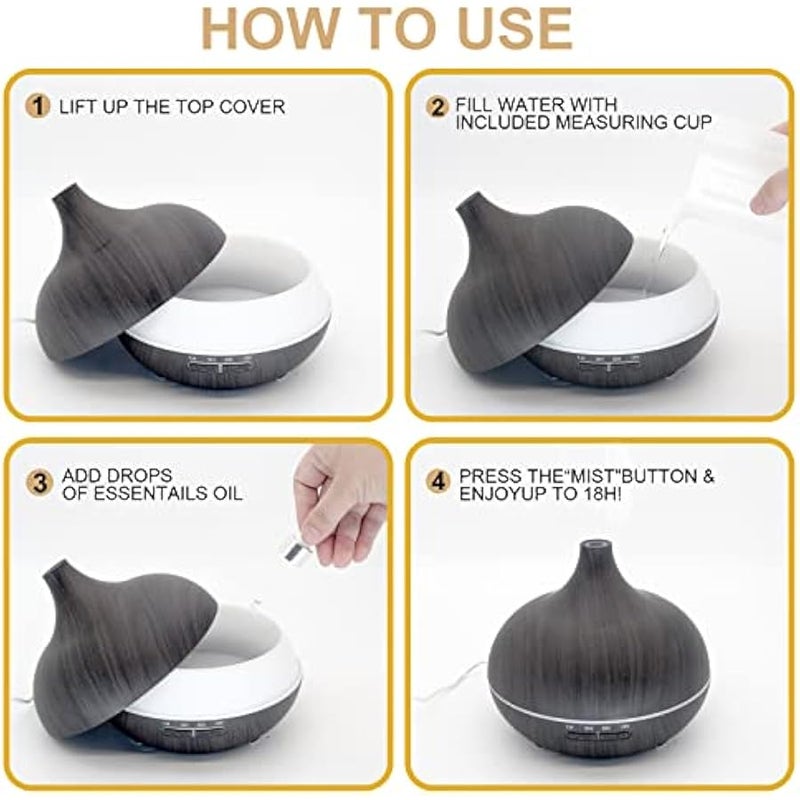 HOW TO USE

1 LIFT UP THE TOP COVER

2 FILL WATER WITH INCLUDED MEASURING CUP

3 ADD DROPS OF ESSENTAILS OIL

4 PRESS THE"MIST"BUTTON & ENJOYUP TO 18H!