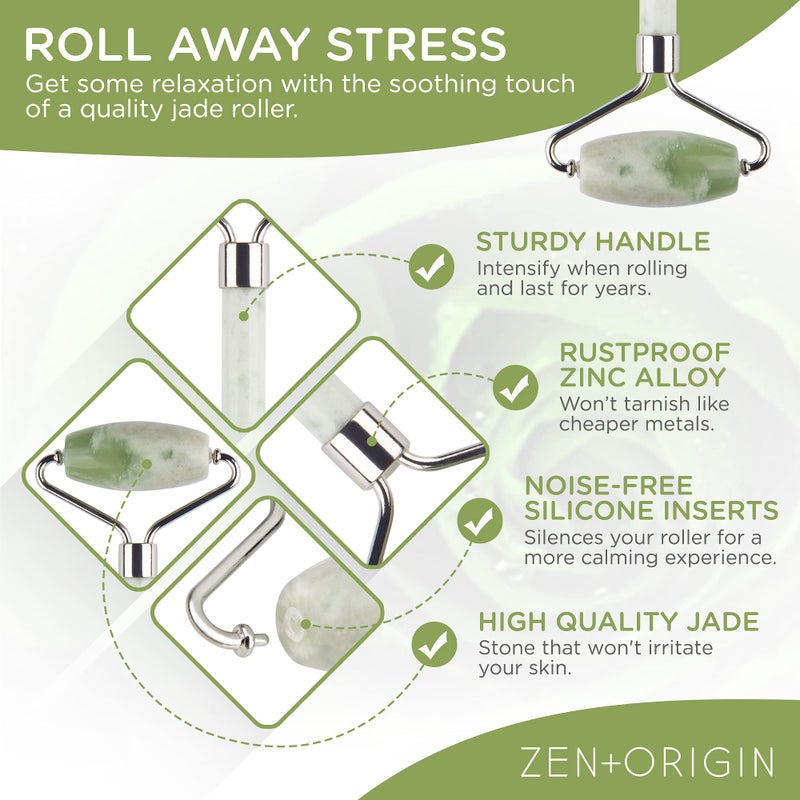 ROLL AWAY STRESS
Get some relaxation with the soothing touch of a quality jade roller.

STURDY HANDLE
Intensify when rolling and last for years.

RUSTPROOF ZINC ALLOY
Won't tarnish like cheaper metals.

NOISE-FREE SILICONE INSERTS
Silences your roller for a more calming experience.

HIGH QUALITY JADE
Stone that won't irritate your skin.

ZEN+ORIGIN