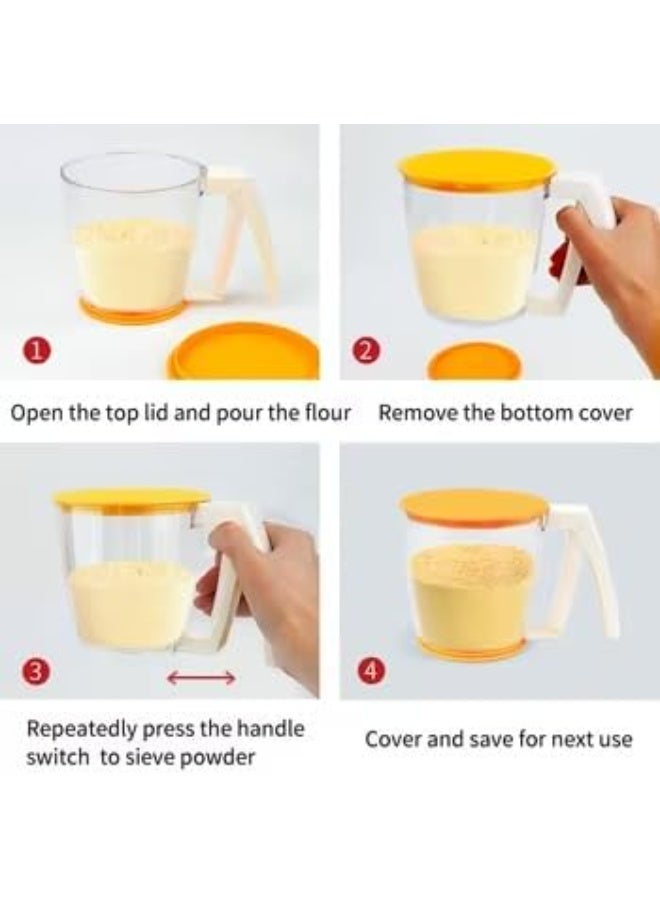 1

Open the top lid and pour the flour

2

Remove the bottom cover

3

Repeatedly press the handle switch to sieve powder

4

Cover and save for next use