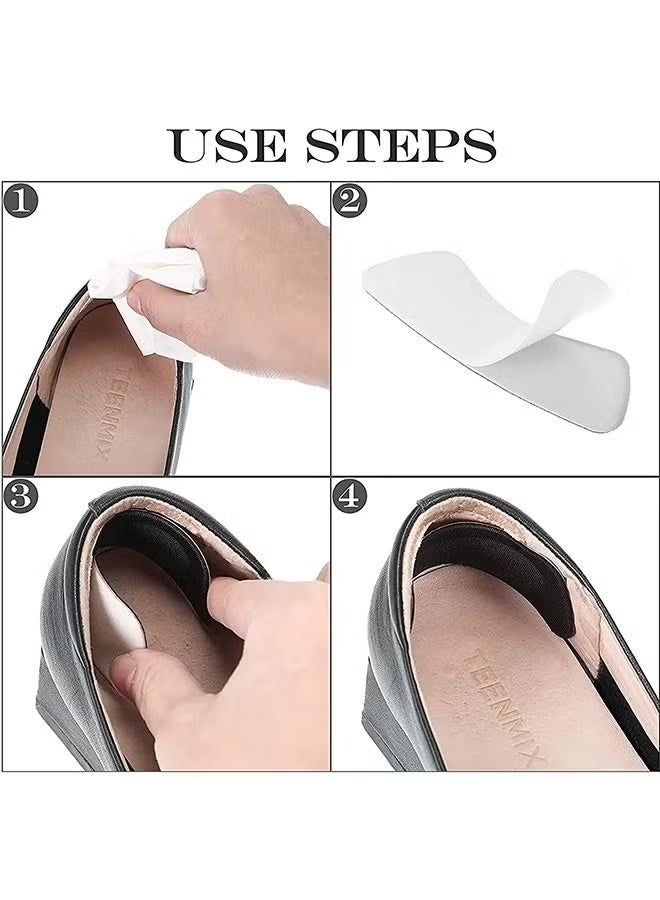 USE STEPS

①

TEENMIX

②

③

④

TEENMIX