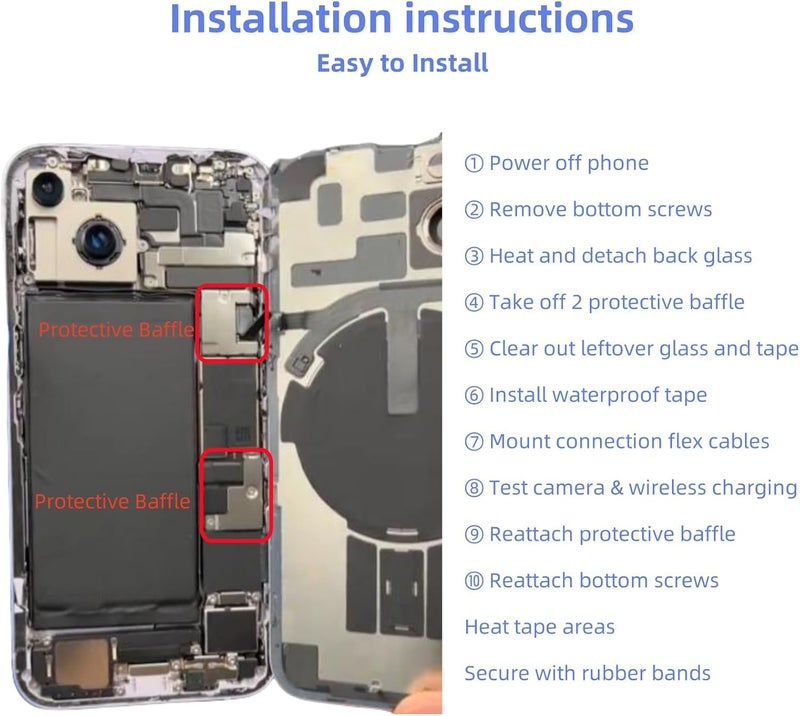 Installation instructions
Easy to Install

Protective Baffle

Protective Baffle

① Power off phone

② Remove bottom screws

③ Heat and detach back glass

④ Take off 2 protective baffle

⑤ Clear out leftover glass and tape

⑥ Install waterproof tape

⑦ Mount connection flex cables

⑧ Test camera & wireless charging

⑨ Reattach protective baffle

⑩ Reattach bottom screws

Heat tape areas

Secure with rubber bands