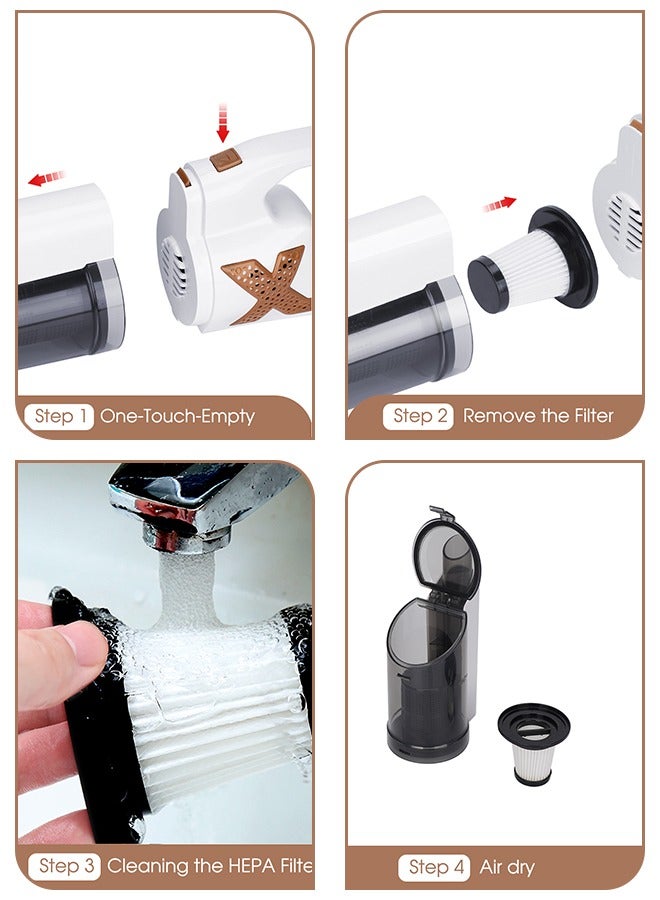 Step 1 One-Touch-Empty

Step 2 Remove the Filter

Step 3 Cleaning the HEPA Filte

Step 4 Air dry