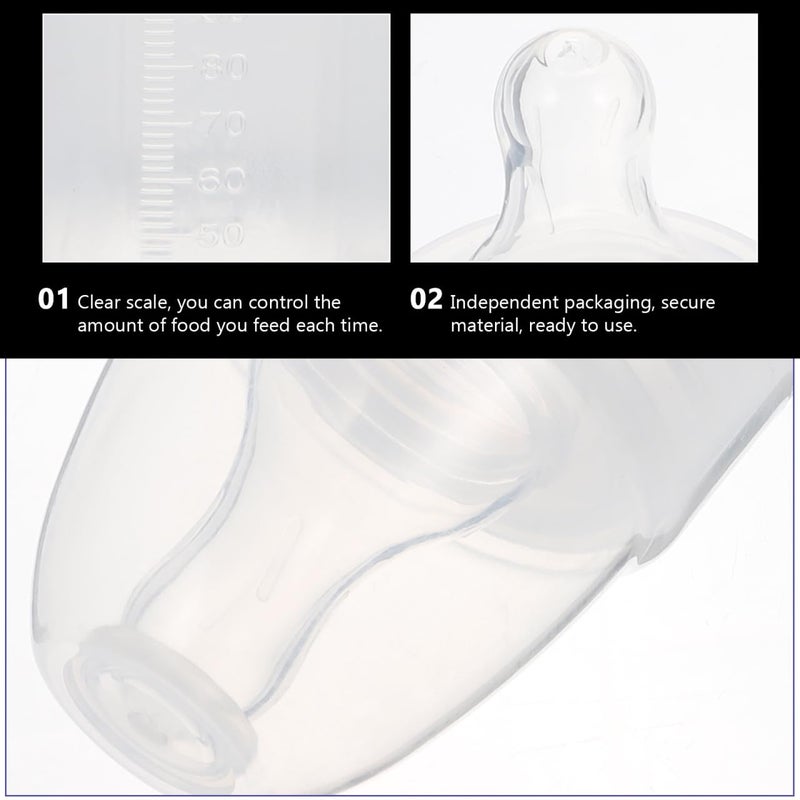 80
70
60
50

01 Clear scale, you can control the amount of food you feed each time.

02 Independent packaging, secure material, ready to use.