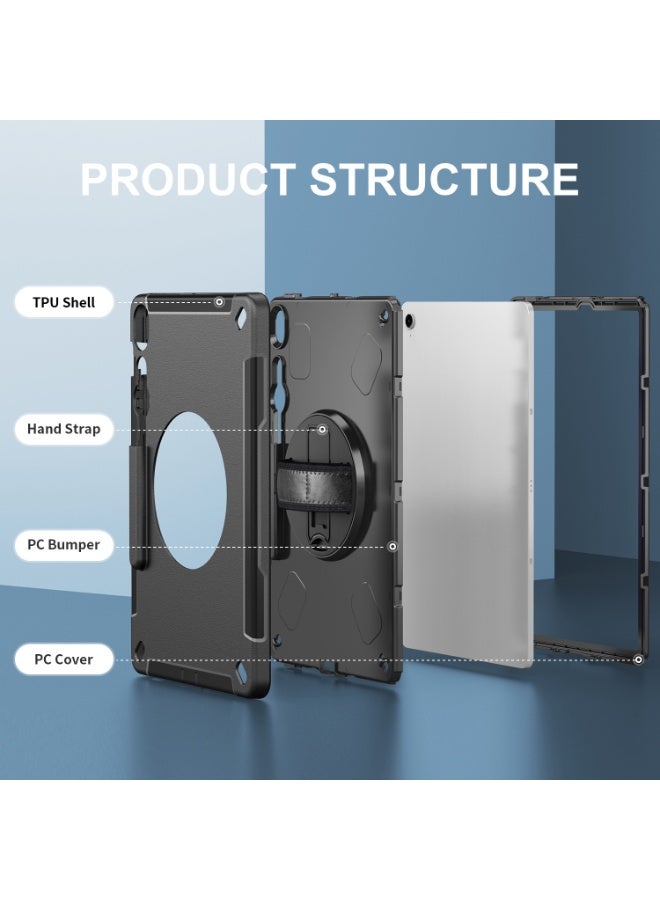 PRODUCT STRUCTURE

TPU Shell

Hand Strap

PC Bumper

PC Cover