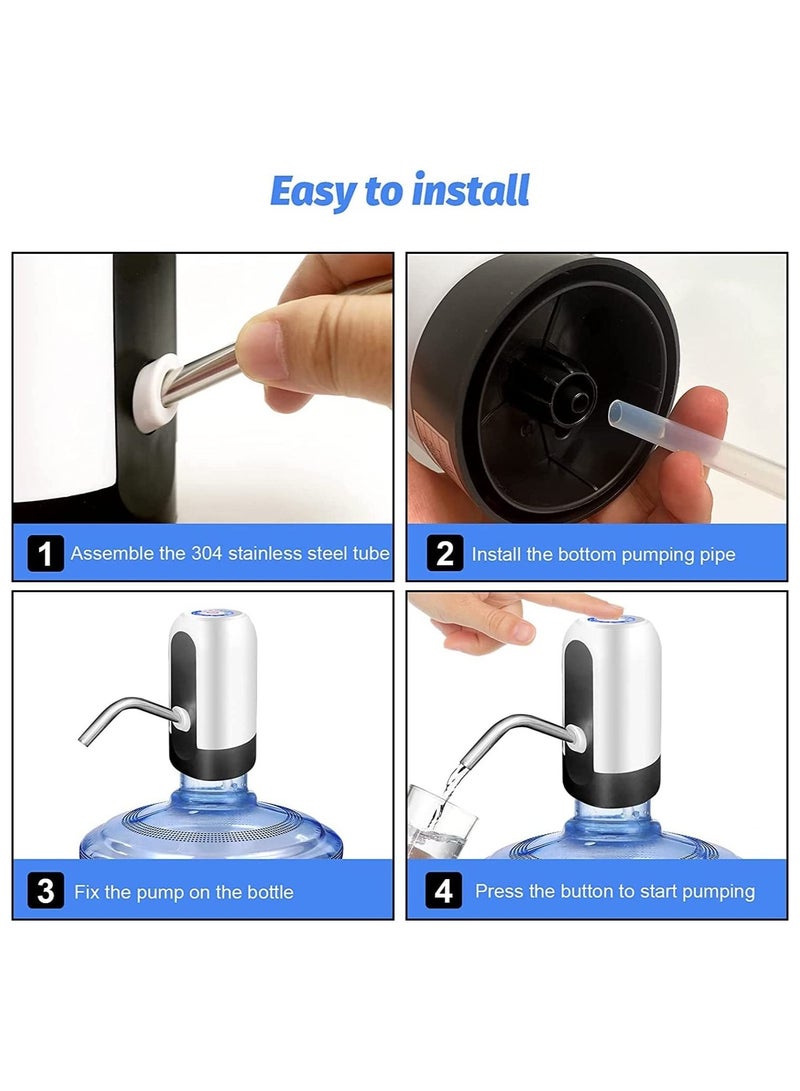 Easy to install

1 Assemble the 304 stainless steel tube

2 Install the bottom pumping pipe

3 Fix the pump on the bottle

4 Press the button to start pumping