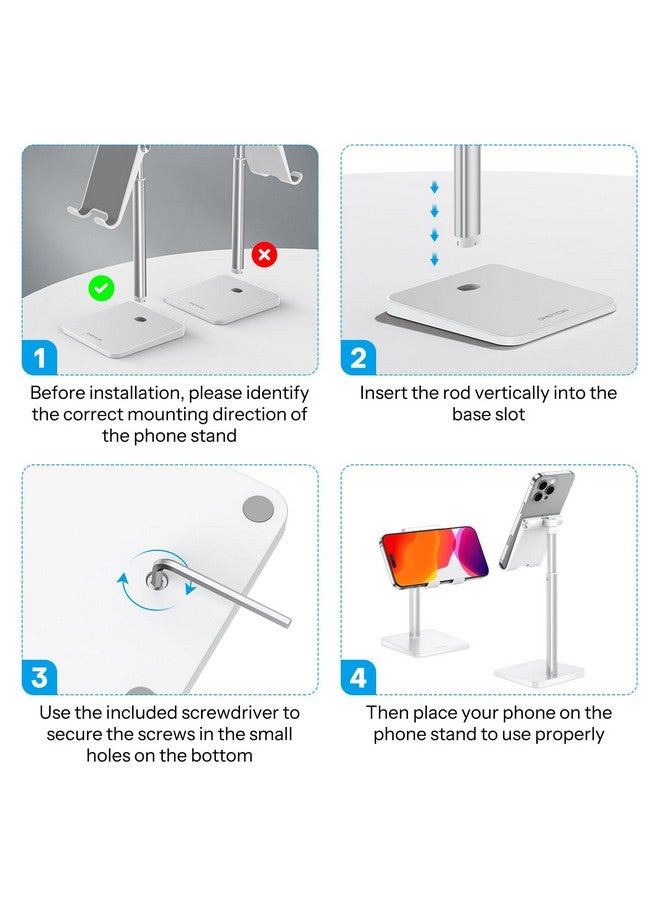 1

Before installation, please identify the correct mounting direction of the phone stand

2

Insert the rod vertically into the base slot

3

Use the included screwdriver to secure the screws in the small holes on the bottom

4

Then place your phone on the phone stand to use properly