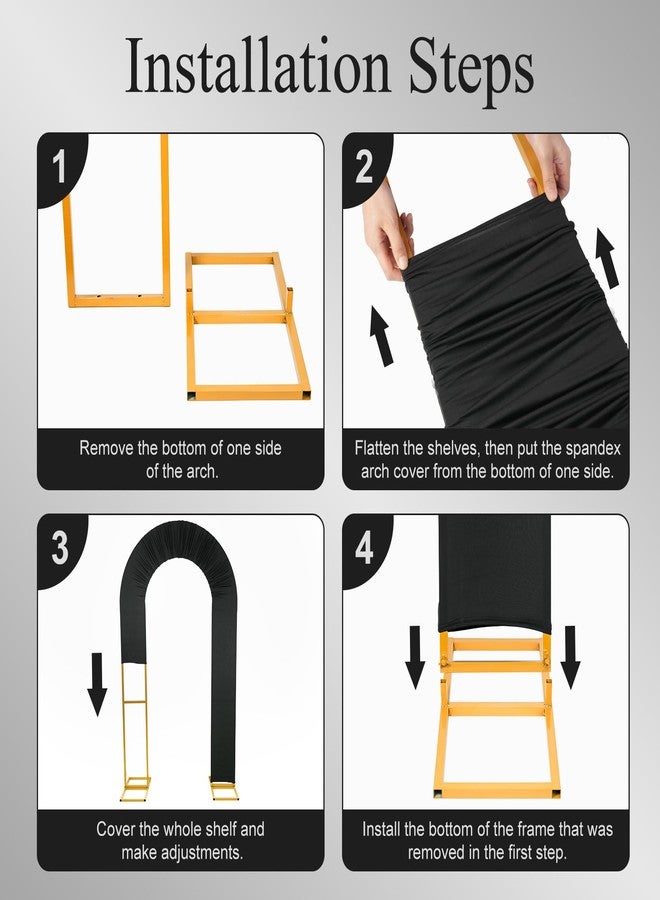 Installation Steps

1

Remove the bottom of one side of the arch.

2

Flatten the shelves, then put the spandex arch cover from the bottom of one side.

3

Cover the whole shelf and make adjustments.

4

Install the bottom of the frame that was removed in the first step.