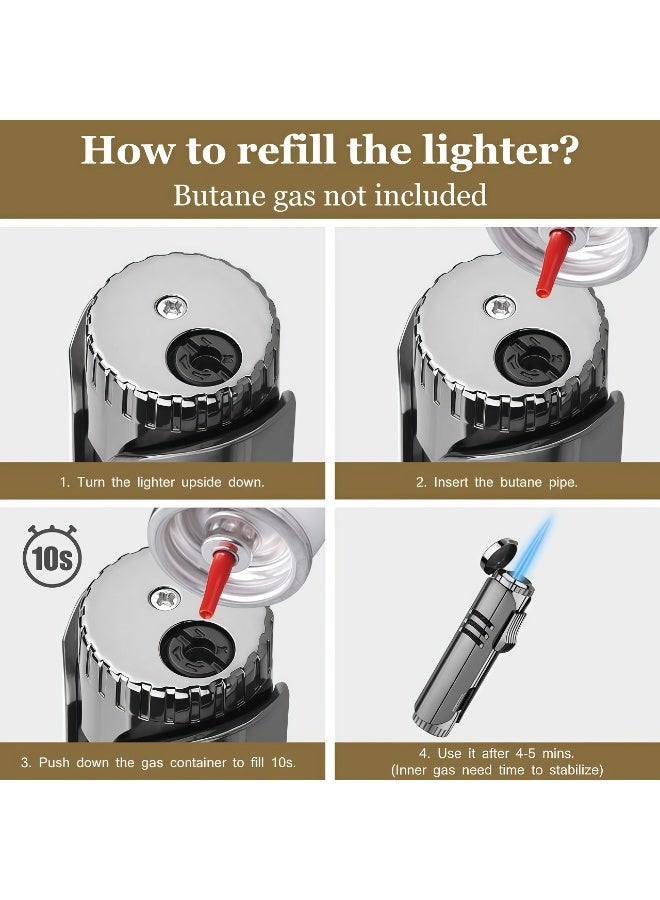 How to refill the lighter?

Butane gas not included

1. Turn the lighter upside down.

2. Insert the butane pipe.

10s

3. Push down the gas container to fill 10s.

4. Use it after 4-5 mins.
(Inner gas need time to stabilize)