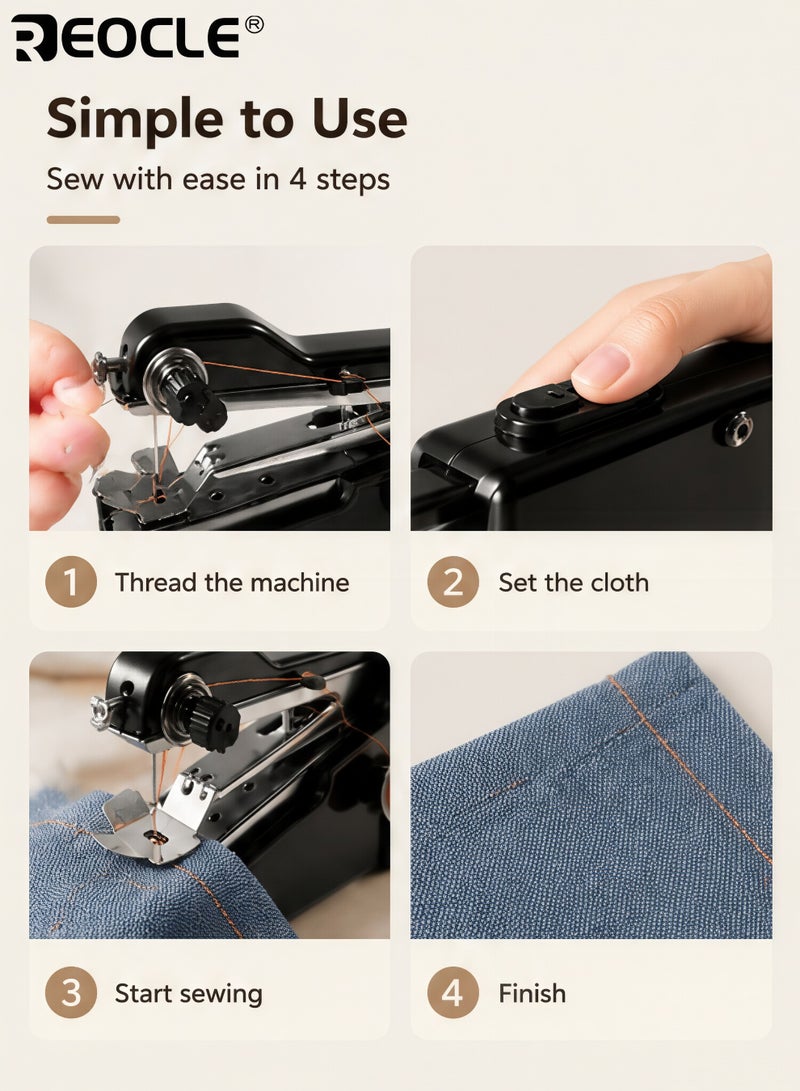 REOCLE®

Simple to Use

Sew with ease in 4 steps

1 Thread the machine

2 Set the cloth

3 Start sewing

4 Finish