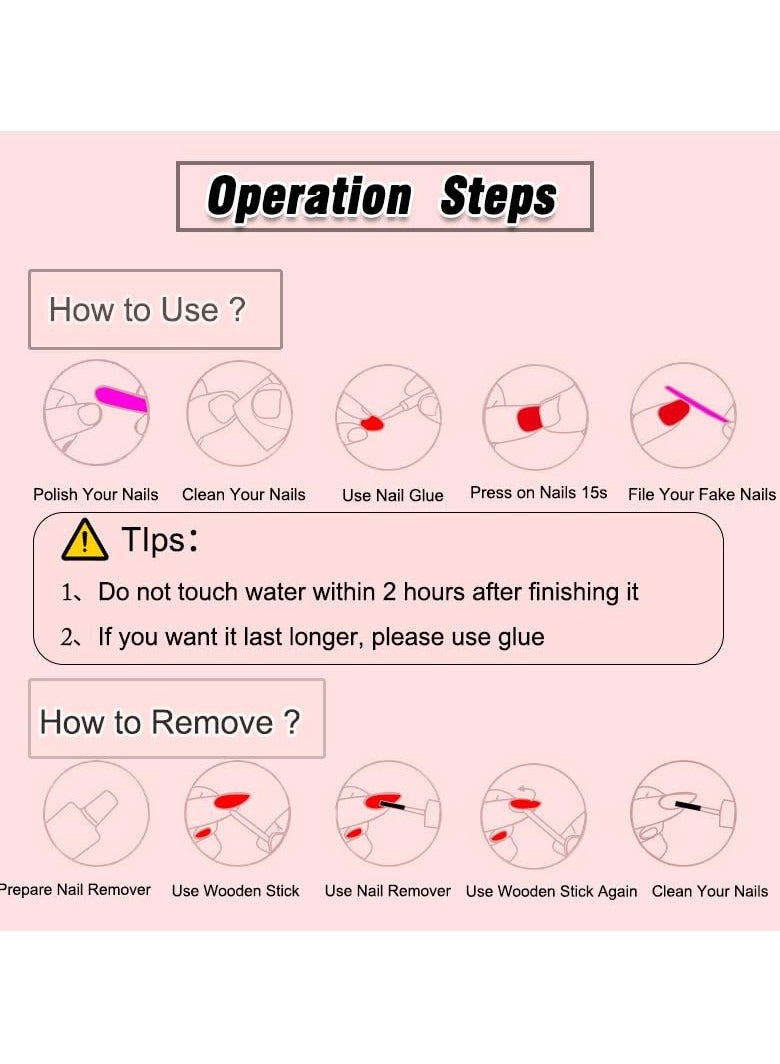 Operation Steps

How to Use ?

Polish Your Nails
Clean Your Nails
Use Nail Glue
Press on Nails 15s
File Your Fake Nails

TIps:

1、Do not touch water within 2 hours after finishing it

2、If you want it last longer, please use glue

How to Remove ?

Prepare Nail Remover
Use Wooden Stick
Use Nail Remover
Use Wooden Stick Again
Clean Your Nails