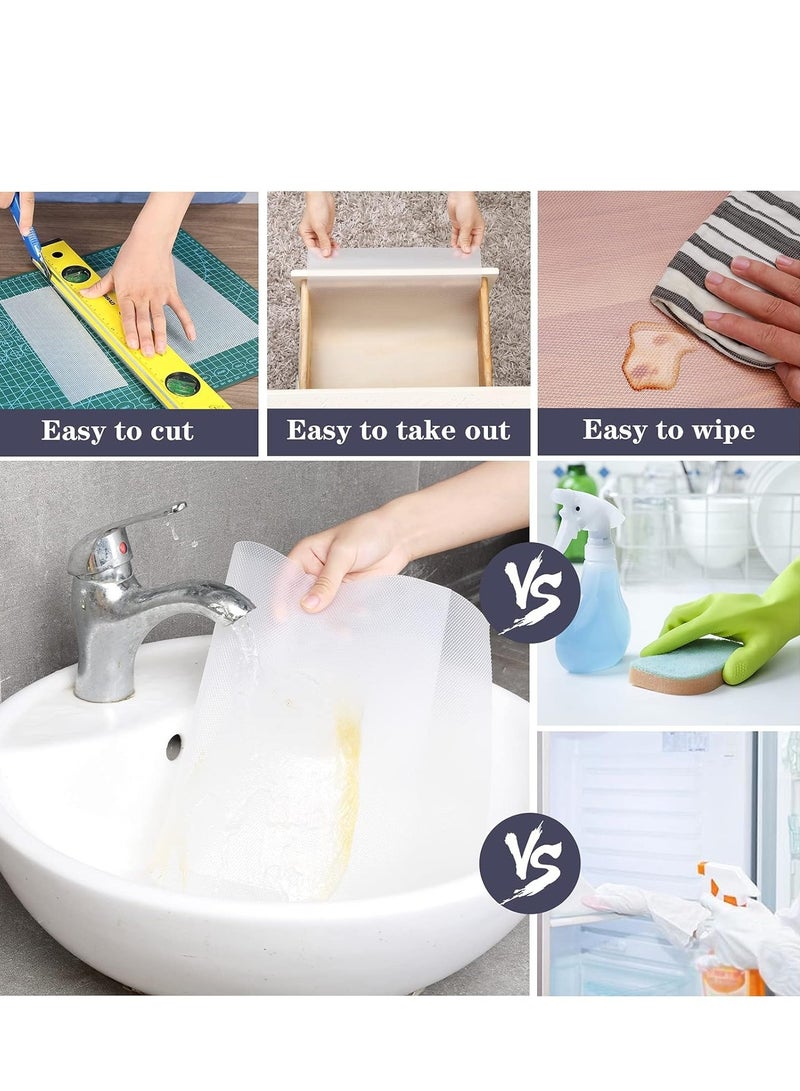 Easy to cut
Easy to take out
Easy to wipe

VS

VS