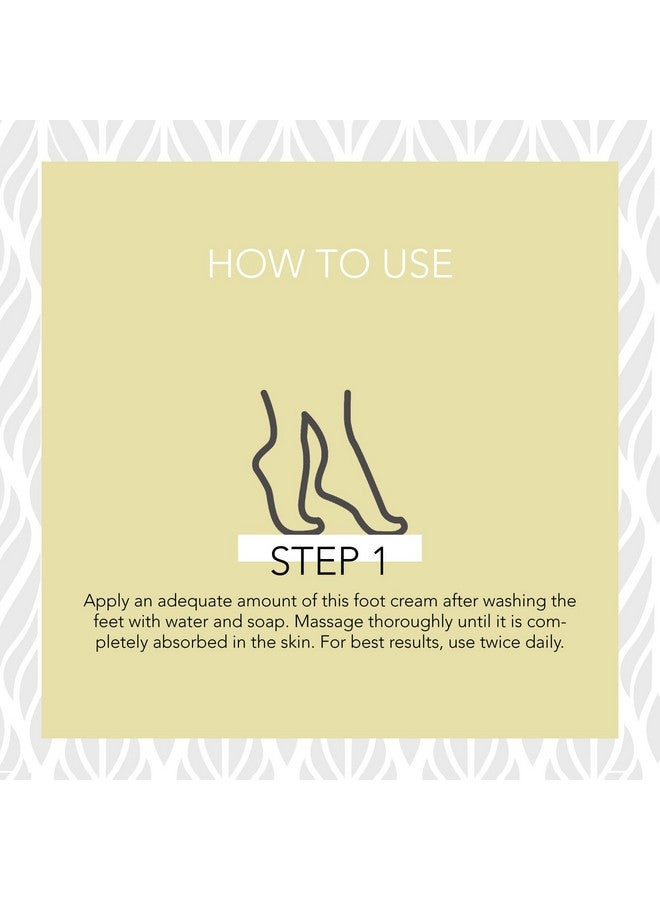 HOW TO USE

STEP 1

Apply an adequate amount of this foot cream after washing the feet with water and soap. Massage thoroughly until it is completely absorbed in the skin. For best results, use twice daily.