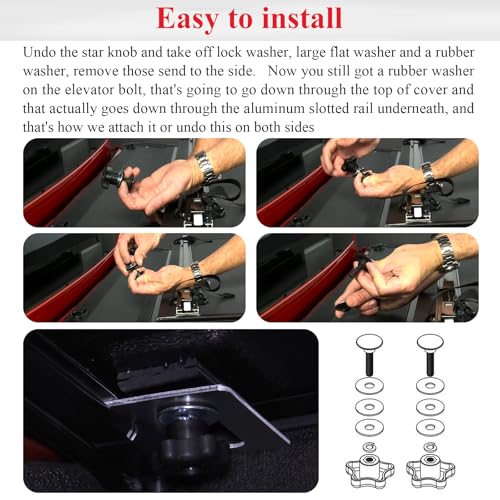 Easy to install

Undo the star knob and take off lock washer, large flat washer and a rubber washer, remove those send to the side.   Now you still got a rubber washer on the elevator bolt, that's going to go down through the top of cover and that actually goes down through the aluminum slotted rail underneath, and that's how we attach it or undo this on both sides