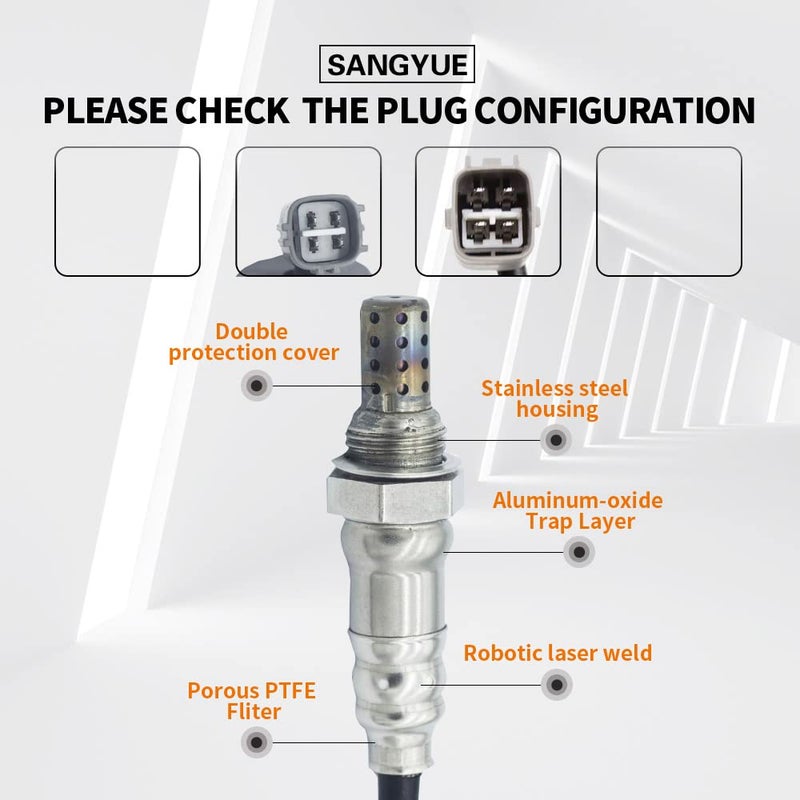 SANGYUE
PLEASE CHECK THE PLUG CONFIGURATION

Double protection cover

Stainless steel housing

Aluminum-oxide Trap Layer

Robotic laser weld

Porous PTFE Fliter