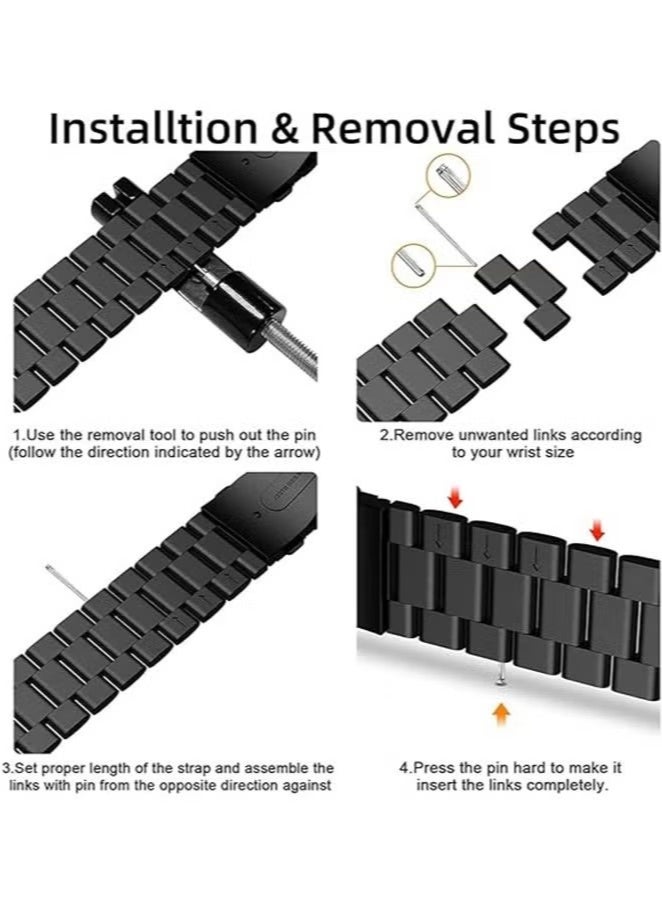 Installtion & Removal Steps

1.Use the removal tool to push out the pin (follow the direction indicated by the arrow)

2.Remove unwanted links according to your wrist size

3.Set proper length of the strap and assemble the links with pin from the opposite direction against

4.Press the pin hard to make it insert the links completely.