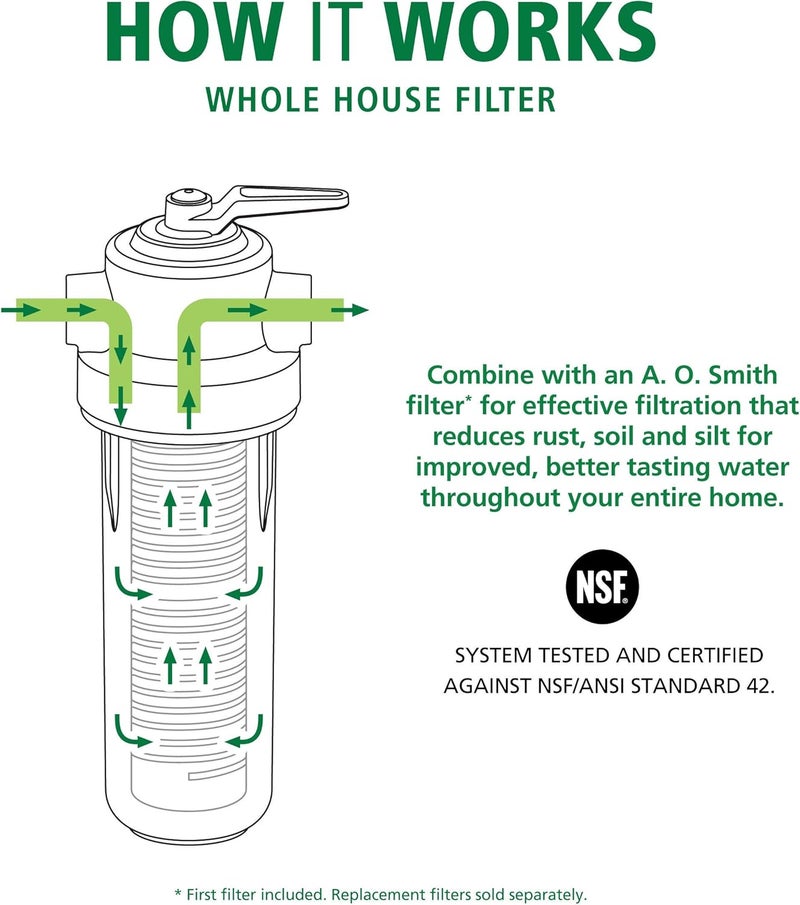 HOW IT WORKS
WHOLE HOUSE FILTER

Combine with an A. O. Smith filter* for effective filtration that reduces rust, soil and silt for improved, better tasting water throughout your entire home.

NSF

SYSTEM TESTED AND CERTIFIED AGAINST NSF/ANSI STANDARD 42.

* First filter included. Replacement filters sold separately.