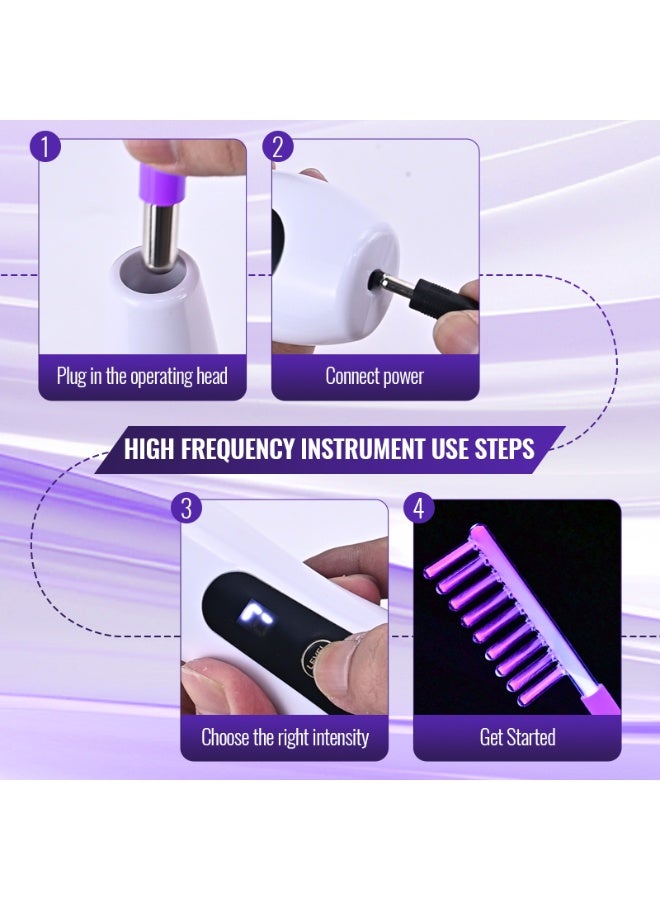 1

Plug in the operating head

2

Connect power

HIGH FREQUENCY INSTRUMENT USE STEPS

3

LEVEL

Choose the right intensity

4

Get Started