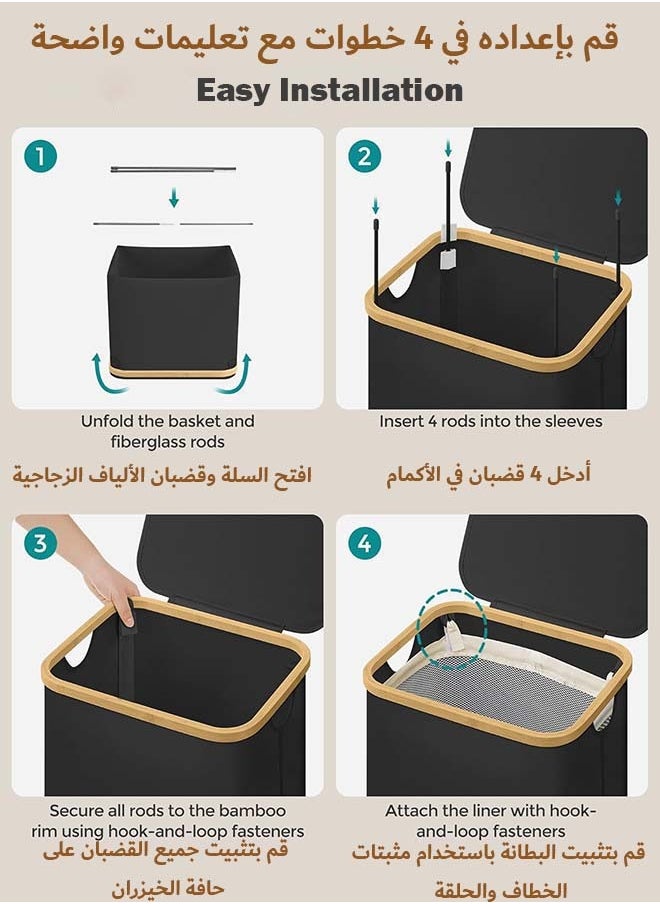 قم بإعداده في 4 خطوات مع تعليمات واضحة

Easy Installation

1

Unfold the basket and fiberglass rods

افتح السلة وقضبان الألياف الزجاجية

2

Insert 4 rods into the sleeves

أدخل 4 قضبان في الأكمام

3

Secure all rods to the bamboo rim using hook-and-loop fasteners

قم بتثبيت جميع القضبان على حافة الخيزران

4

Attach the liner with hook-and-loop fasteners

قم بتثبيت البطانة باستخدام مثبتات الخطاف والحلقة