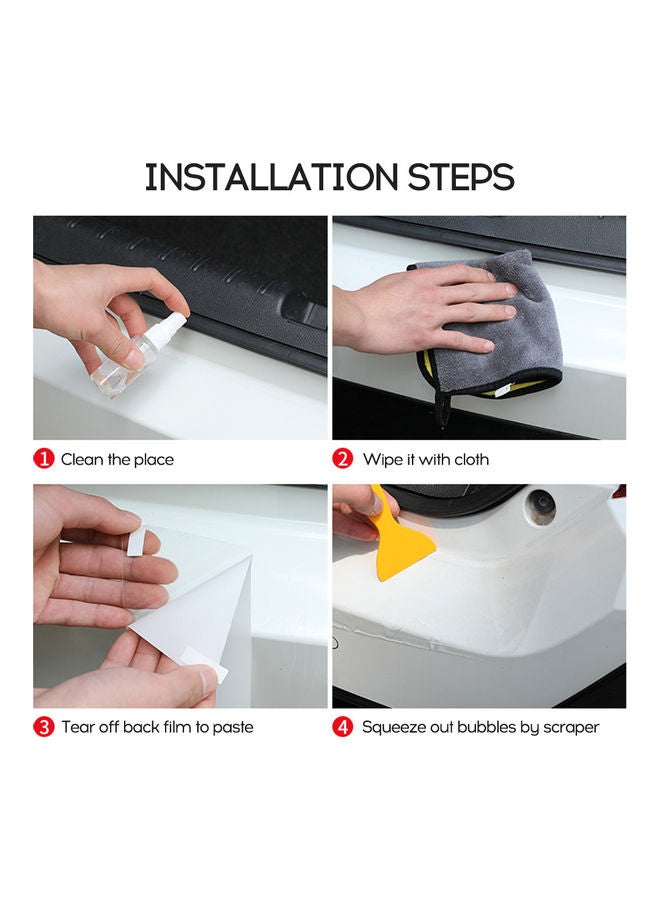 INSTALLATION STEPS

1 Clean the place

2 Wipe it with cloth

3 Tear off back film to paste

4 Squeeze out bubbles by scraper