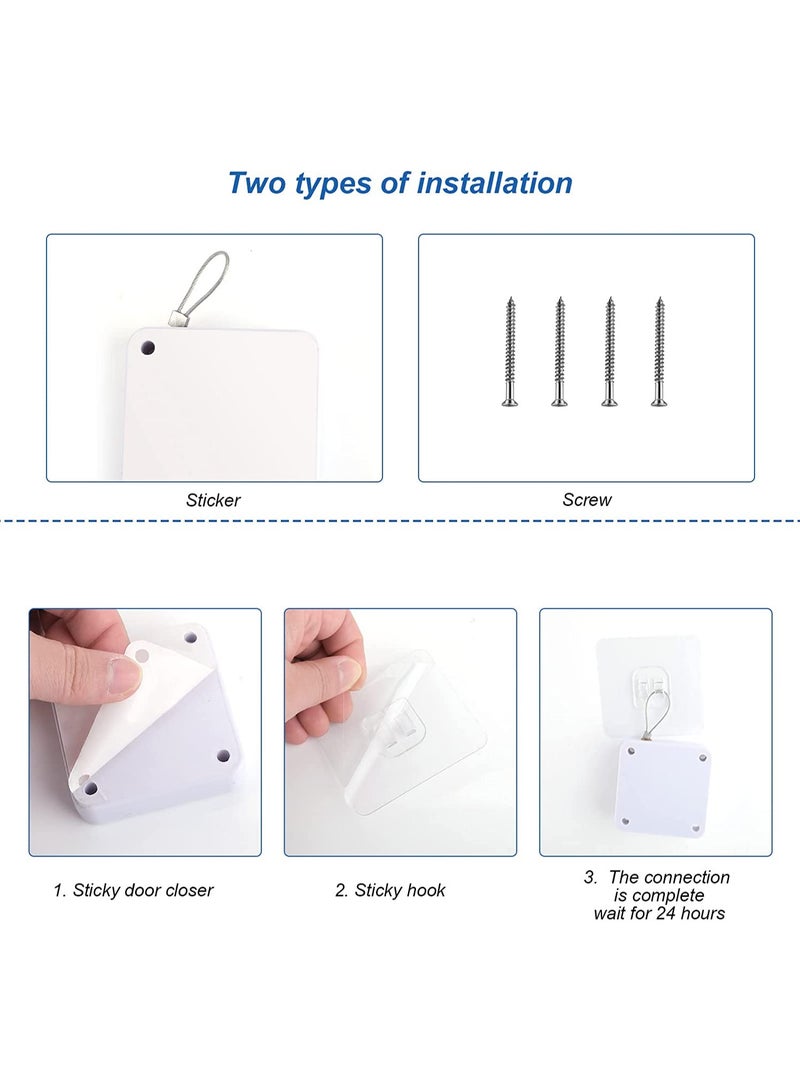 Two types of installation

Sticker

Screw

1. Sticky door closer

2. Sticky hook

3. The connection is complete wait for 24 hours