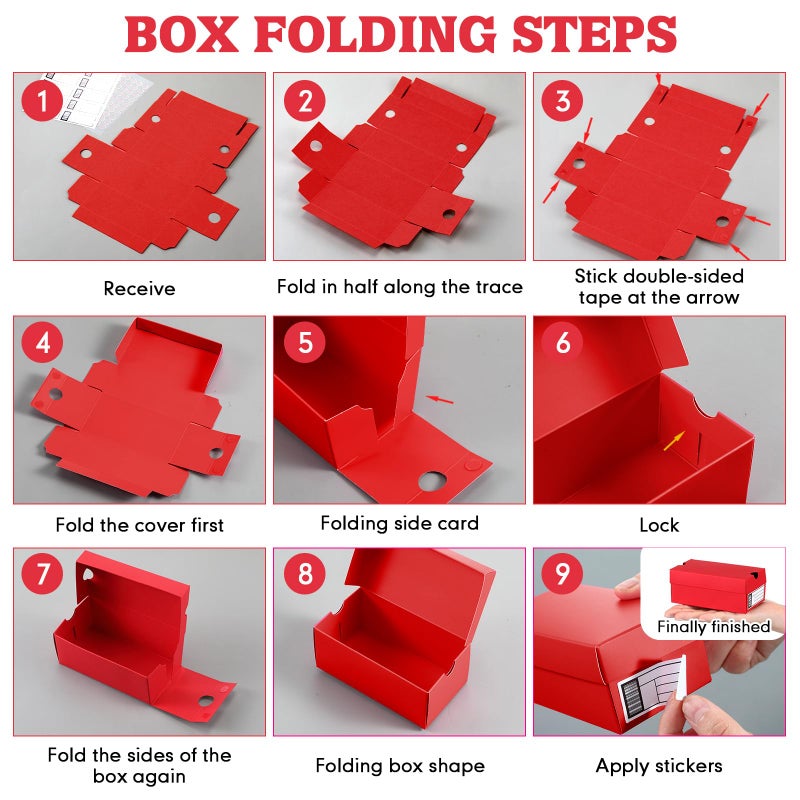 BOX FOLDING STEPS

1

Receive

2

Fold in half along the trace

3

Stick double-sided tape at the arrow

4

Fold the cover first

5

Folding side card

6

Lock

7

Fold the sides of the box again

8

Folding box shape

9

Finally finished

Apply stickers