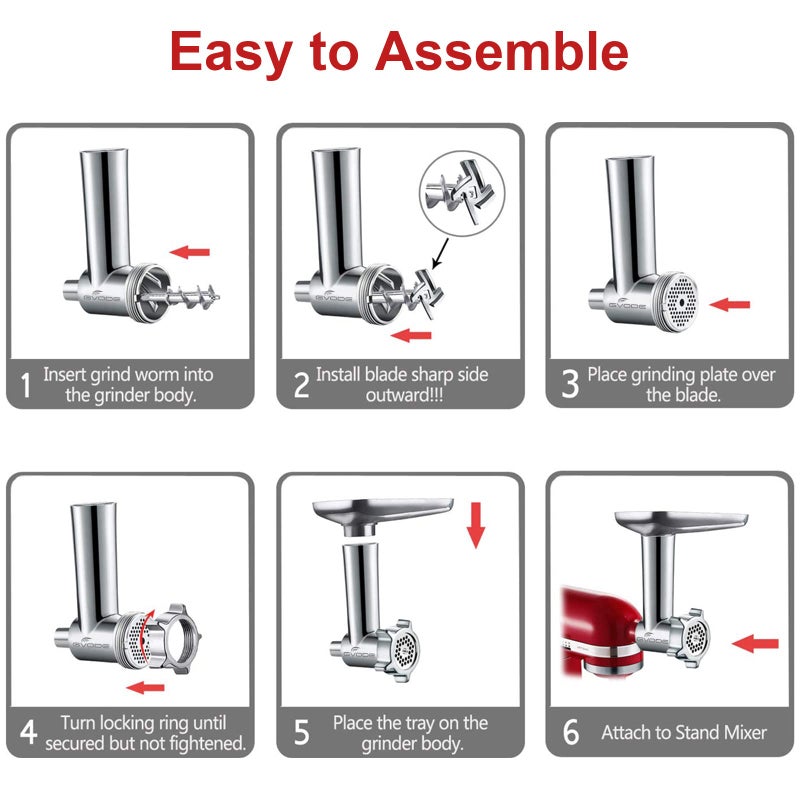 Easy to Assemble

GVODE

1 Insert grind worm into the grinder body.

GVODE

2 Install blade sharp side outward!!!

GVODE

3 Place grinding plate over the blade.

GVODE

4 Turn locking ring until secured but not fightened.

GVODE

5 Place the tray on the grinder body.

6 Attach to Stand Mixer