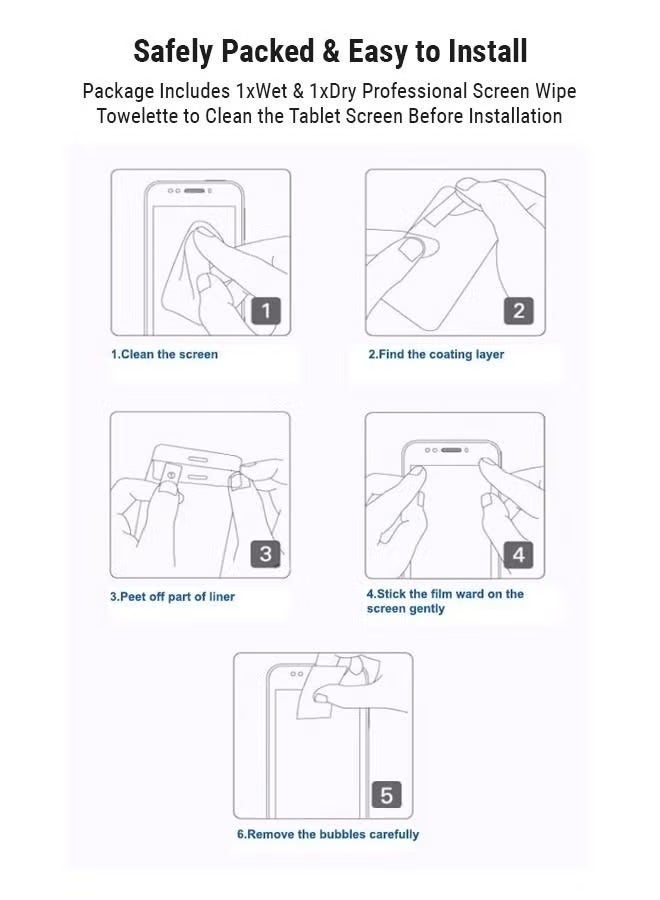 Safely Packed & Easy to Install

Package Includes 1xWet & 1xDry Professional Screen Wipe Towelette to Clean the Tablet Screen Before Installation

1

1.Clean the screen

2

2.Find the coating layer

3

3.Peet off part of liner

4

4.Stick the film ward on the screen gently

5

6.Remove the bubbles carefully