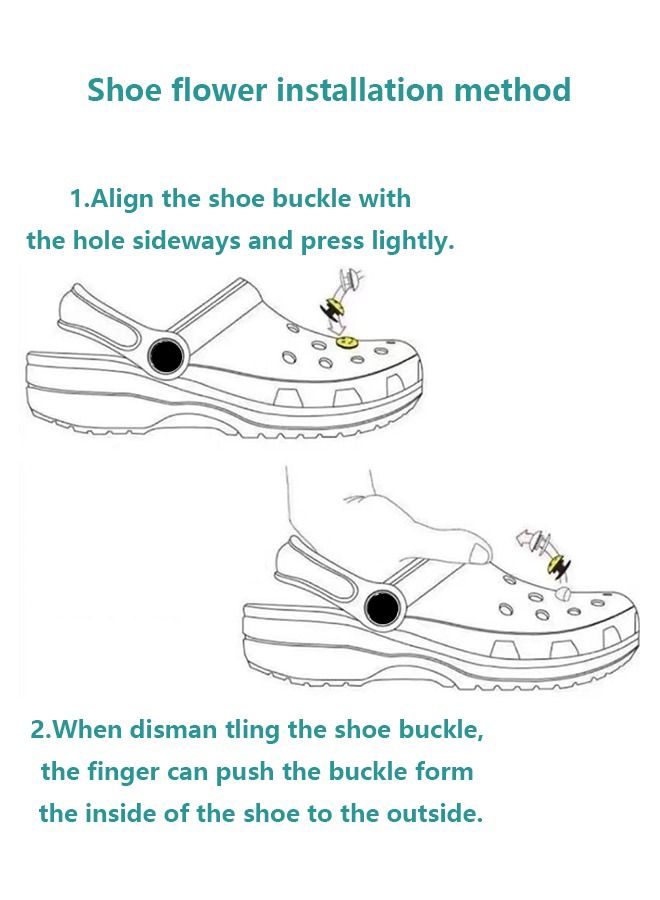 Shoe flower installation method

1.Align the shoe buckle with the hole sideways and press lightly.

2.When disman tling the shoe buckle, the finger can push the buckle form the inside of the shoe to the outside.