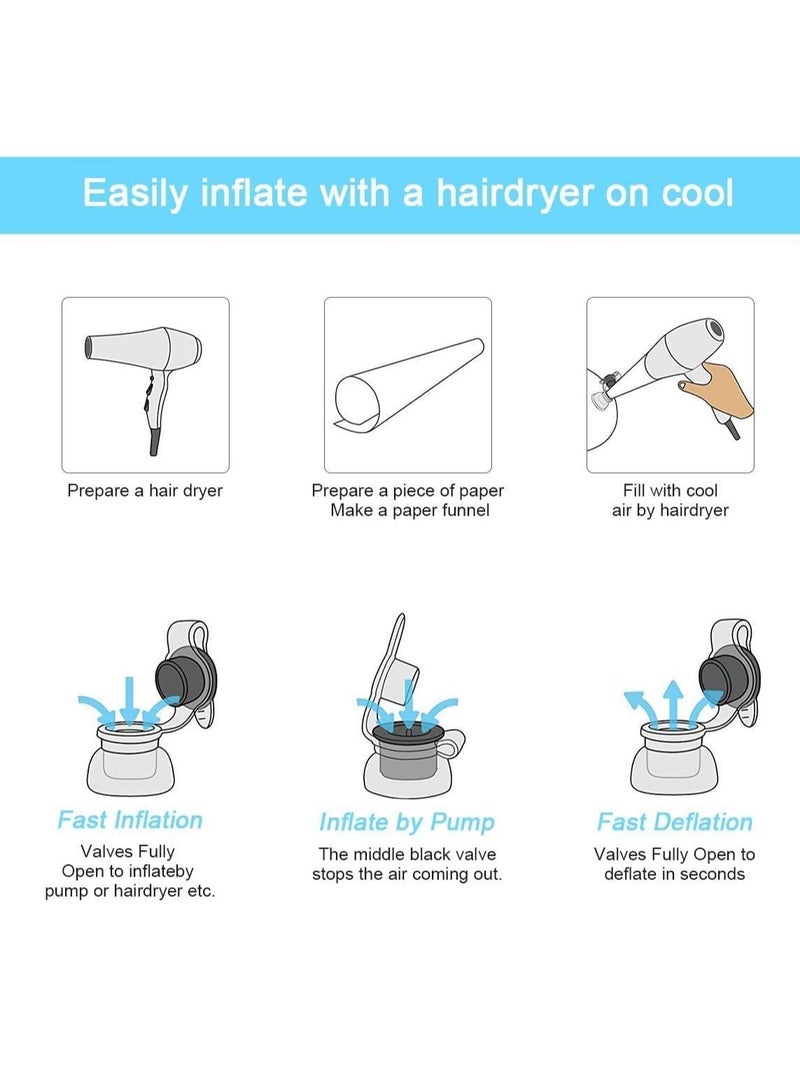 Easily inflate with a hairdryer on cool

Prepare a hair dryer

Prepare a piece of paper
Make a paper funnel

Fill with cool
air by hairdryer

Fast Inflation
Valves Fully
Open to inflateby
pump or hairdryer etc.

Inflate by Pump
The middle black valve
stops the air coming out.

Fast Deflation
Valves Fully Open to
deflate in seconds