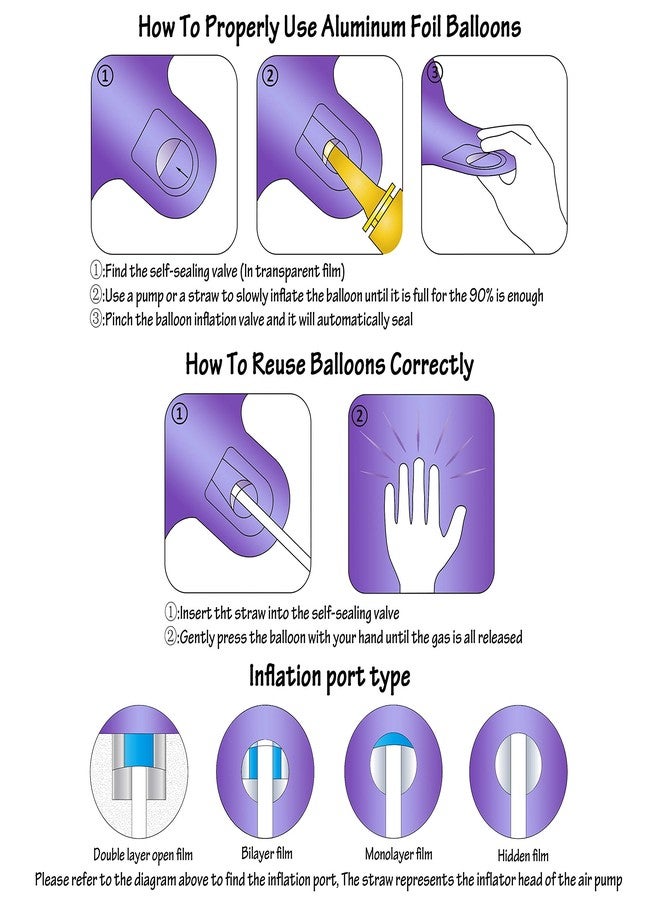 How To Properly Use Aluminum Foil Balloons

①

②

③

①:Find the self-sealing valve (In transparent film)
②:Use a pump or a straw to slowly inflate the balloon until it is full for the 90% is enough
③:Pinch the balloon inflation valve and it will automatically seal

How To Reuse Balloons Correctly

①

②

①:Insert tht straw into the self-sealing valve
②:Gently press the balloon with your hand until the gas is all released

Inflation port type

Double layer open film

Bilayer film

Monolayer film

Hidden film

Please refer to the diagram above to find the inflation port, The straw represents the inflator head of the air pump