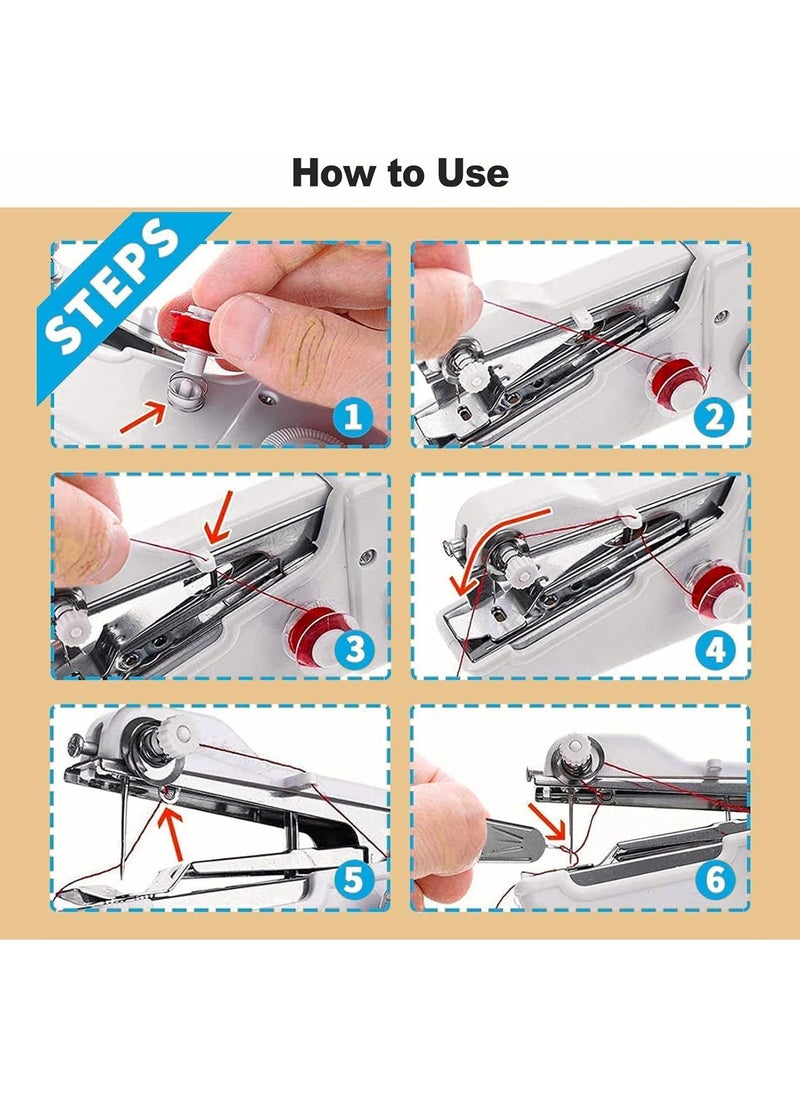 How to Use

STEPS

1

2

3

4

5

6