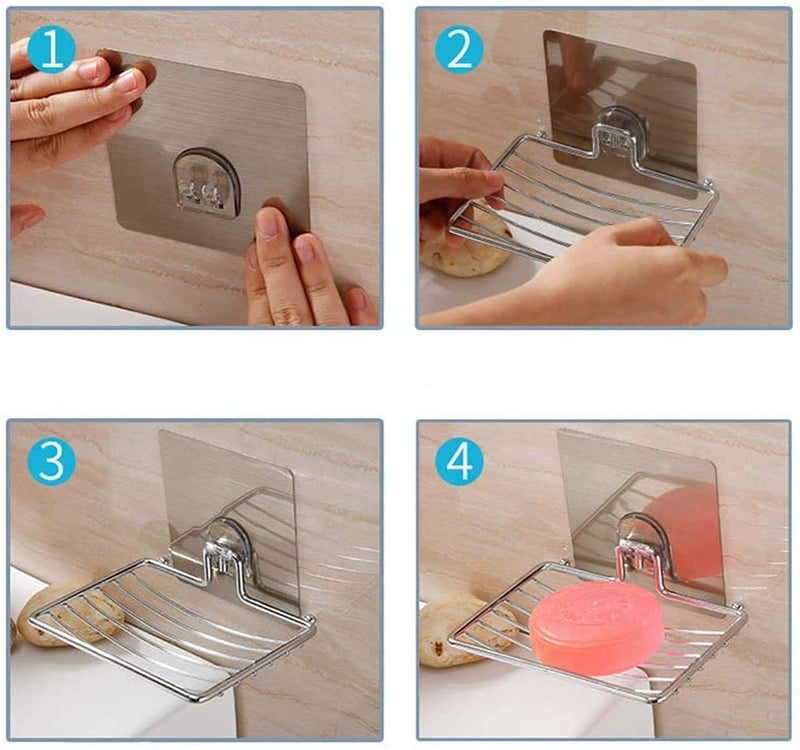 1

2

3

4