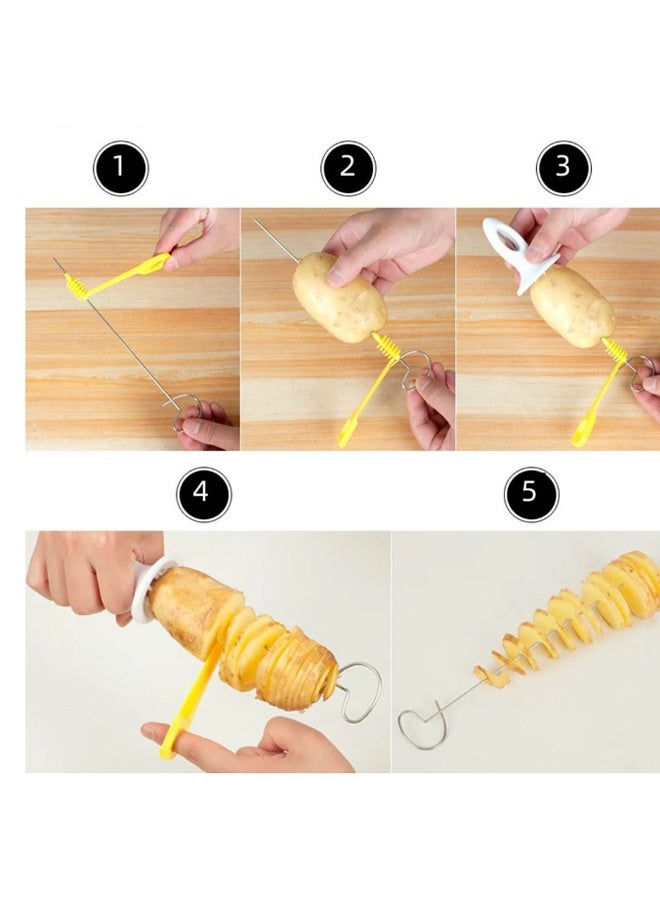 1
2
3
4
5