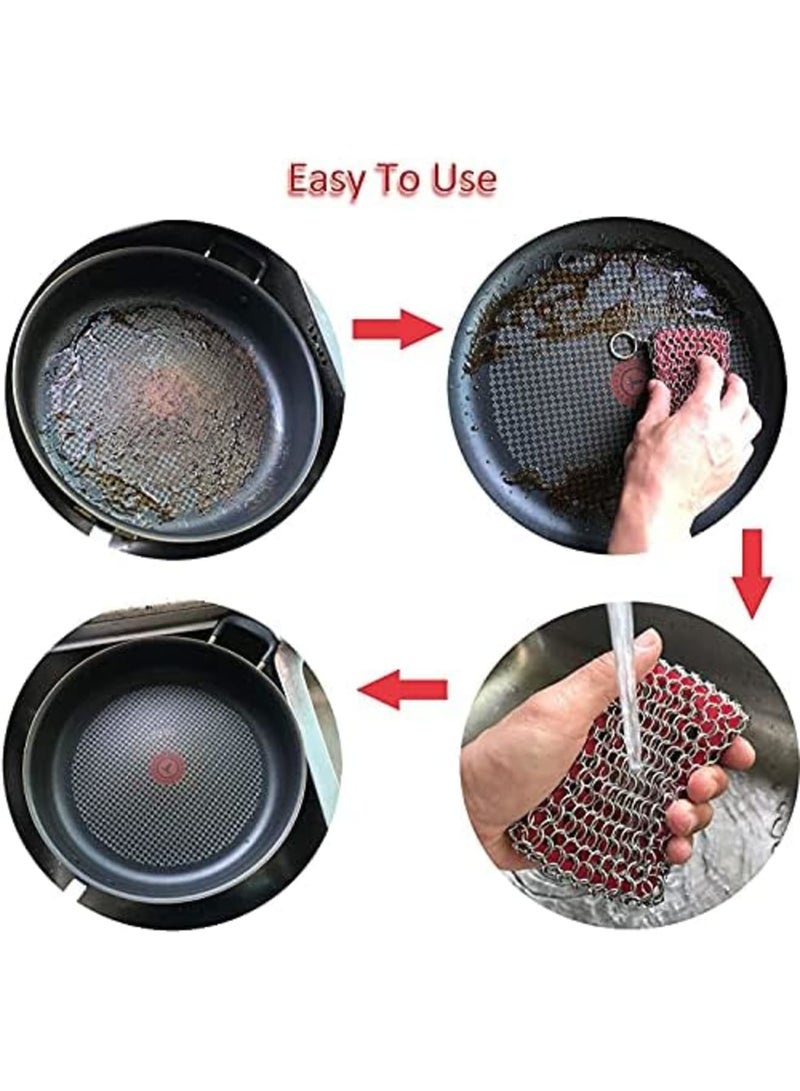 Easy To Use