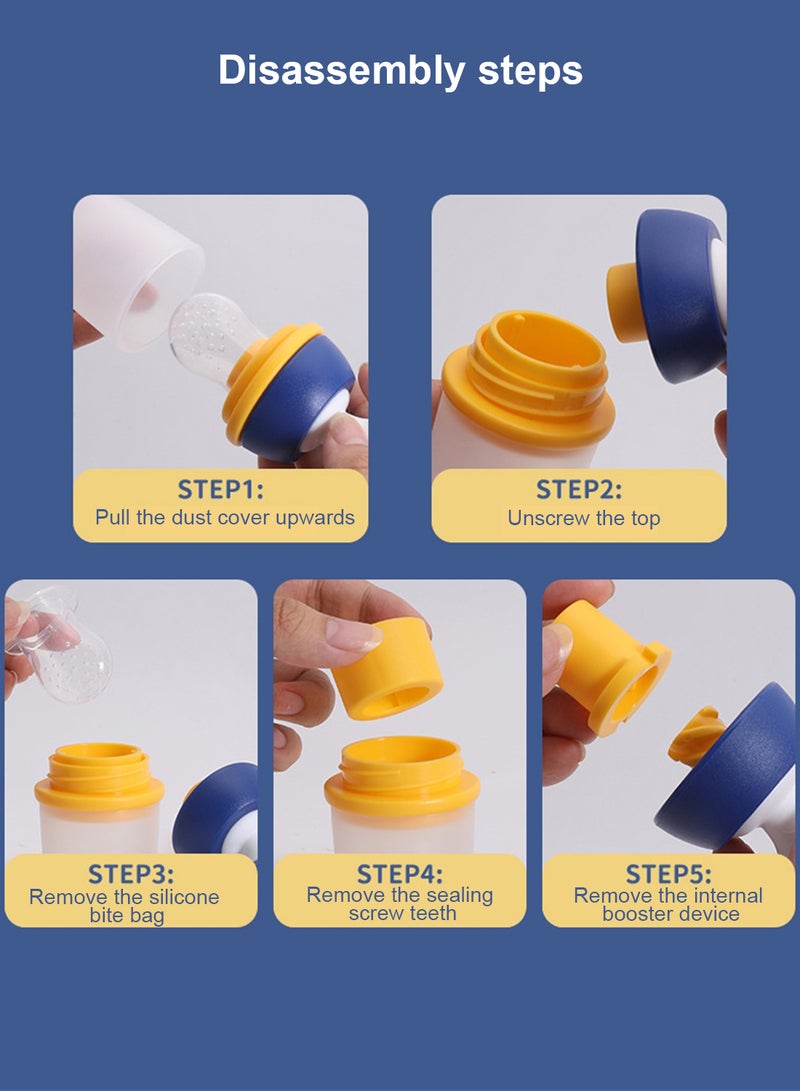 Disassembly steps

STEP1:
Pull the dust cover upwards

STEP2:
Unscrew the top

STEP3:
Remove the silicone bite bag

STEP4:
Remove the sealing screw teeth

STEP5:
Remove the internal booster device