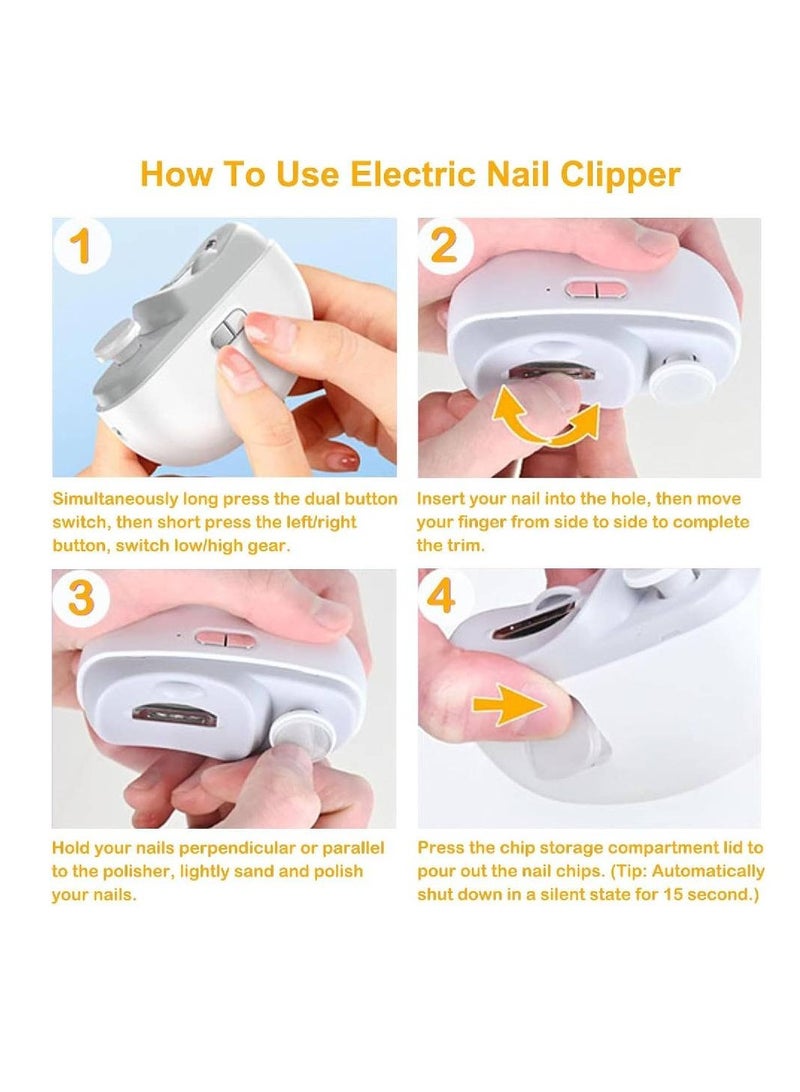 How To Use Electric Nail Clipper

1

Simultaneously long press the dual button switch, then short press the left/right button, switch low/high gear.

2

Insert your nail into the hole, then move your finger from side to side to complete the trim.

3

Hold your nails perpendicular or parallel to the polisher, lightly sand and polish your nails.

4

Press the chip storage compartment lid to pour out the nail chips. (Tip: Automatically shut down in a silent state for 15 second.)