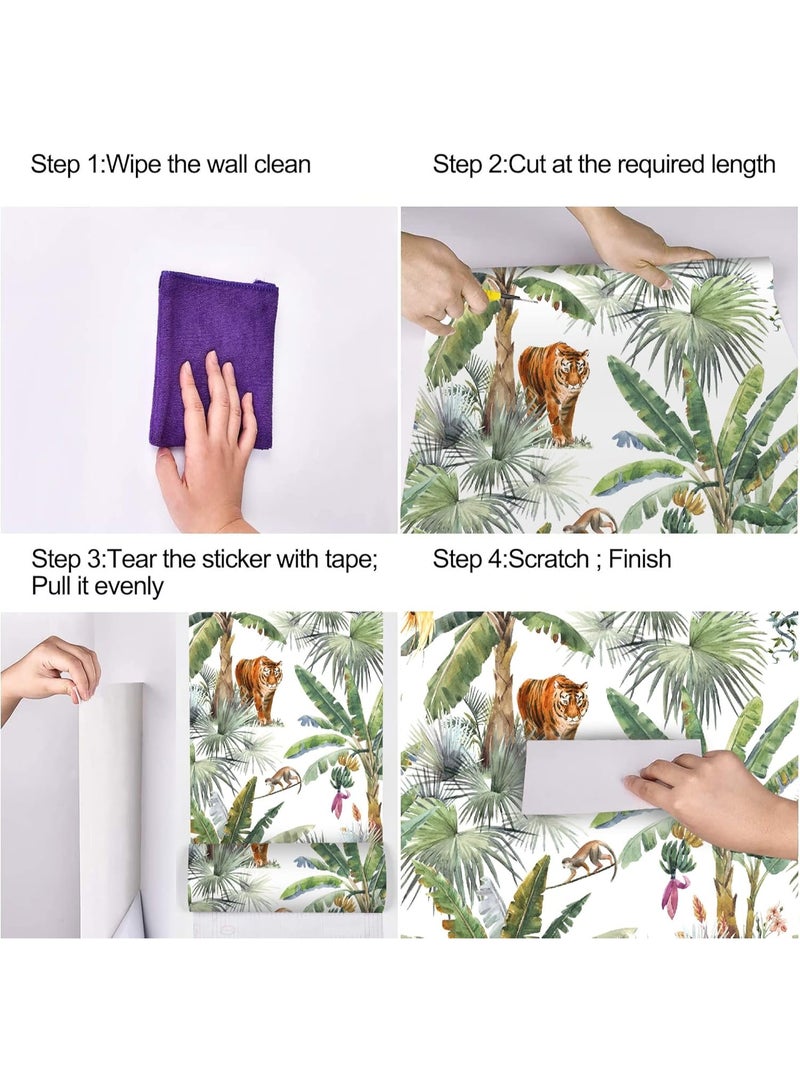 Step 1:Wipe the wall clean

Step 2:Cut at the required length

Step 3:Tear the sticker with tape; Pull it evenly

Step 4:Scratch ; Finish