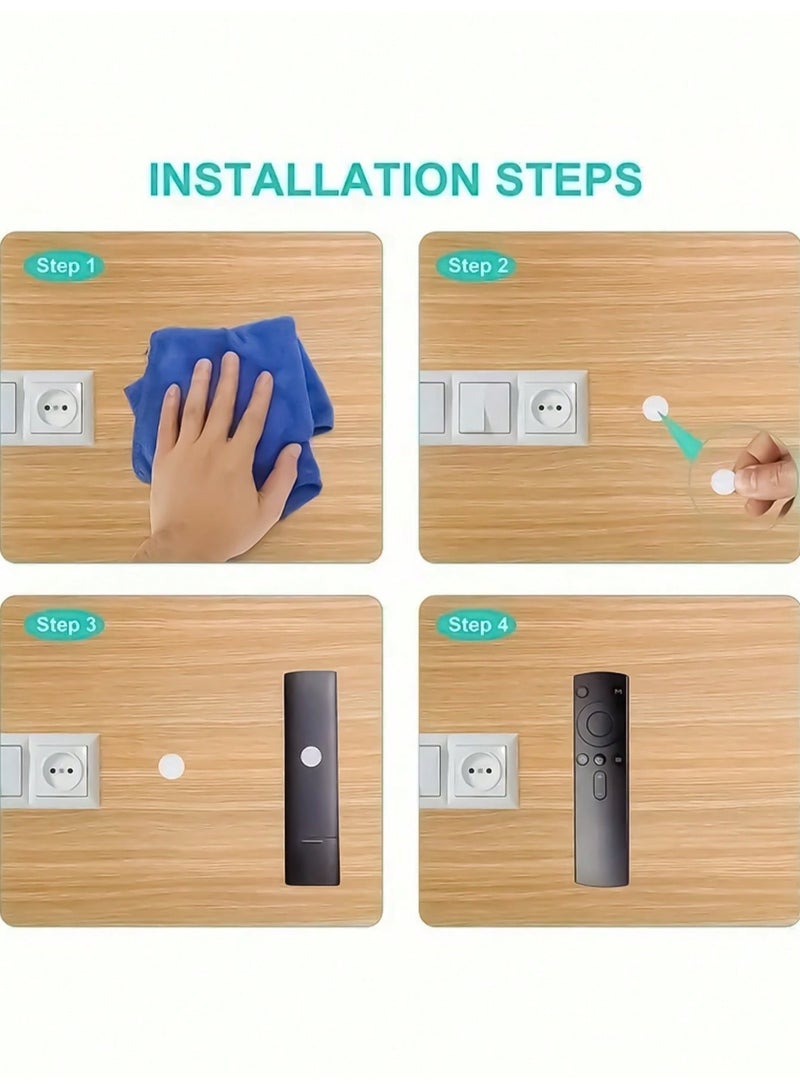 INSTALLATION STEPS

Step 1

Step 2

Step 3

Step 4