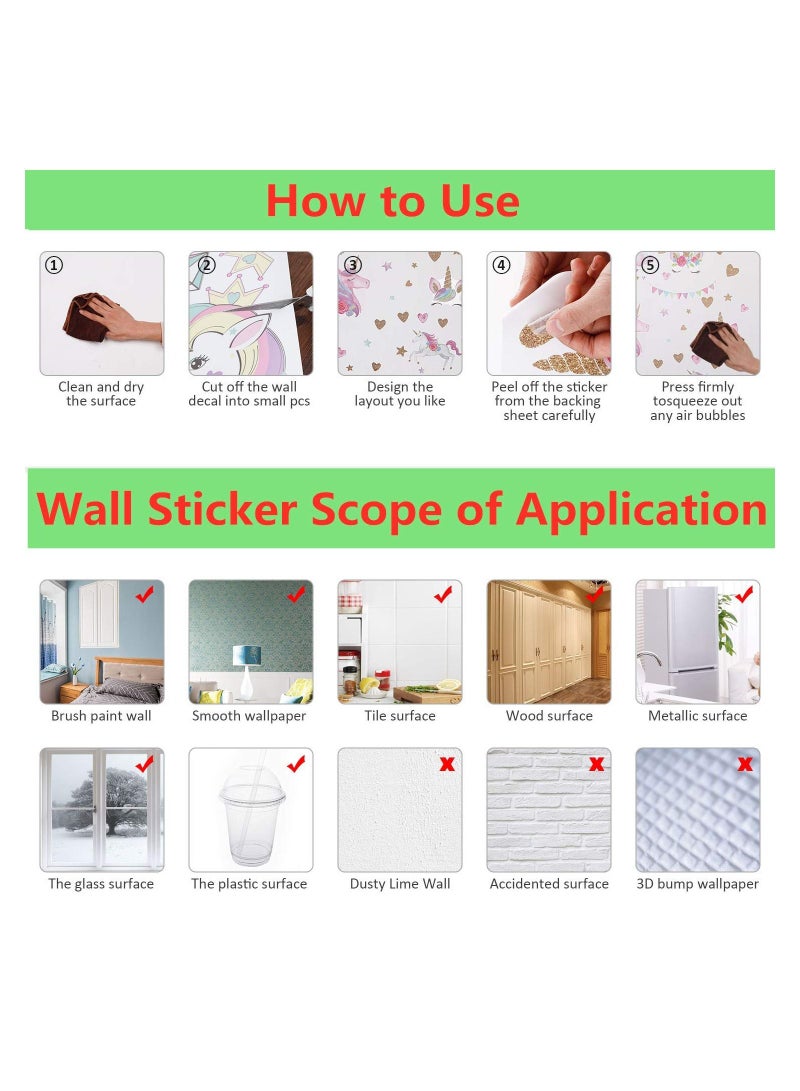 How to Use

①
Clean and dry the surface

②
Cut off the wall decal into small pcs

③
Design the layout you like

④
Peel off the sticker from the backing sheet carefully

⑤
Press firmly tosqueeze out any air bubbles

Wall Sticker Scope of Application

Brush paint wall

Smooth wallpaper

Tile surface

Wood surface

Metallic surface

The glass surface

The plastic surface

Dusty Lime Wall

Accidented surface

3D bump wallpaper