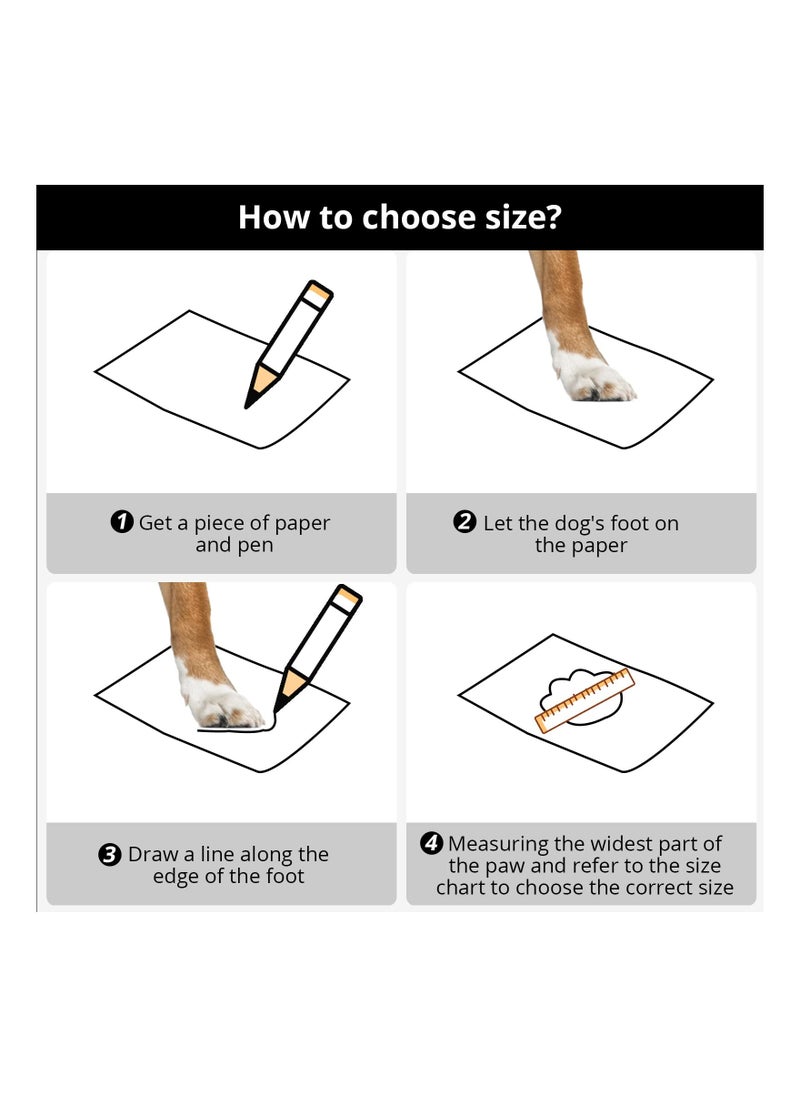 How to choose size?

❶ Get a piece of paper and pen

❷ Let the dog's foot on the paper

❸ Draw a line along the edge of the foot

❹ Measuring the widest part of the paw and refer to the size chart to choose the correct size