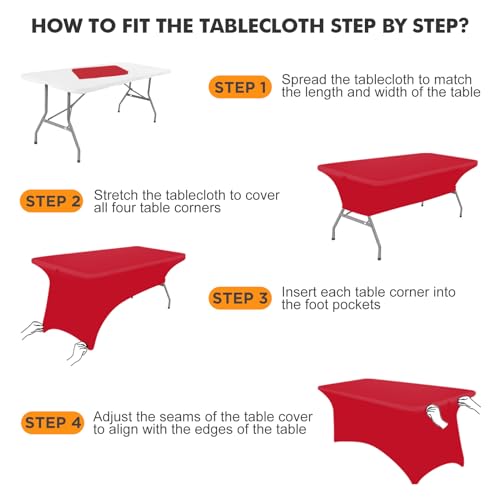 HOW TO FIT THE TABLECLOTH STEP BY STEP?

STEP 1 Spread the tablecloth to match the length and width of the table

STEP 2 Stretch the tablecloth to cover all four table corners

STEP 3 Insert each table corner into the foot pockets

STEP 4 Adjust the seams of the table cover to align with the edges of the table