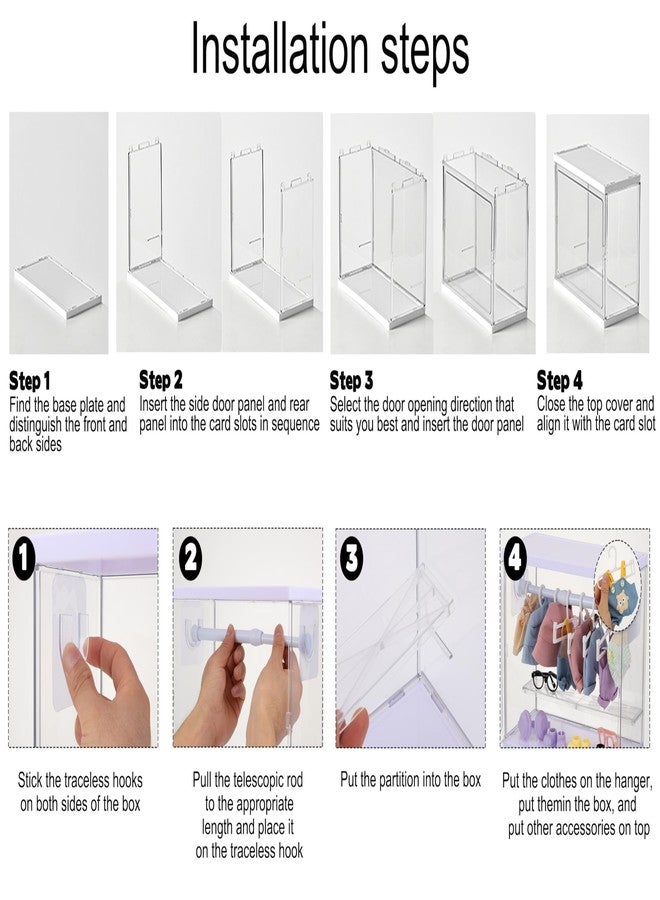 Installation steps

Step 1
Find the base plate and distinguish the front and back sides

Step 2
Insert the side door panel and rear panel into the card slots in sequence

Step 3
Select the door opening direction that suits you best and insert the door panel

Step 4
Close the top cover and align it with the card slot

1
Stick the traceless hooks on both sides of the box

2
Pull the telescopic rod to the appropriate length and place it on the traceless hook

3
Put the partition into the box

4
Put the clothes on the hanger, put themin the box, and put other accessories on top