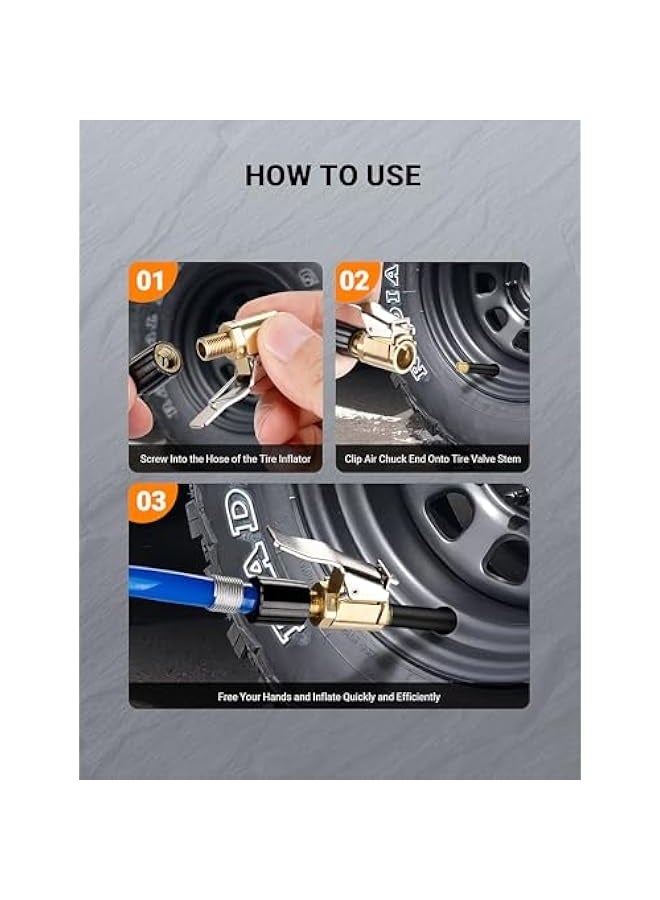 HOW TO USE

01

Screw Into the Hose of the Tire Inflator

02

Clip Air Chuck End Onto Tire Valve Stem

03

Free Your Hands and Inflate Quickly and Efficiently