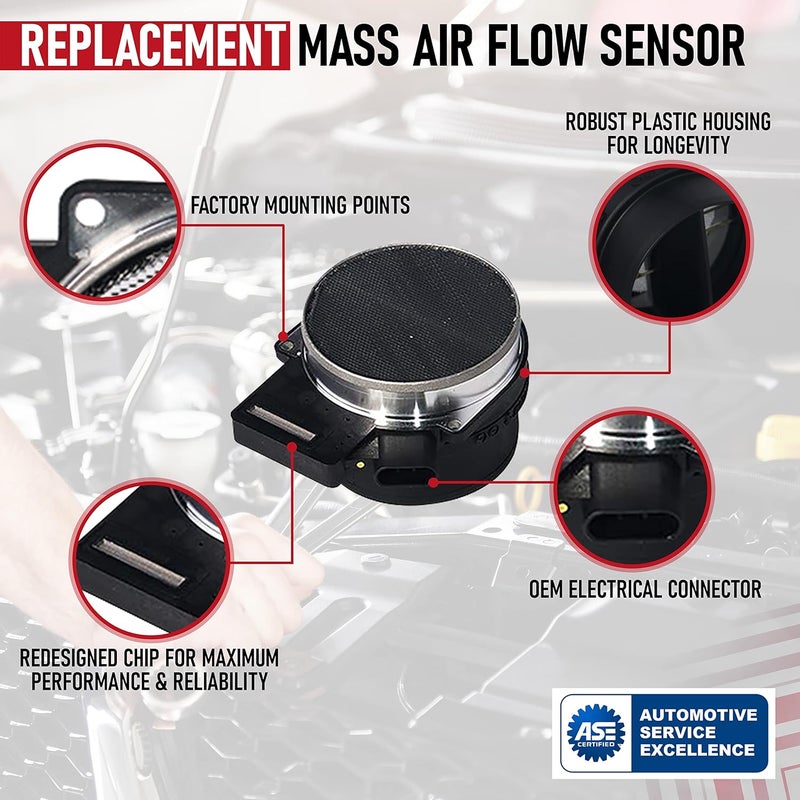 REPLACEMENT MASS AIR FLOW SENSOR

ROBUST PLASTIC HOUSING FOR LONGEVITY

FACTORY MOUNTING POINTS

OEM ELECTRICAL CONNECTOR

REDESIGNED CHIP FOR MAXIMUM PERFORMANCE & RELIABILITY

ASE CERTIFIED

AUTOMOTIVE SERVICE EXCELLENCE