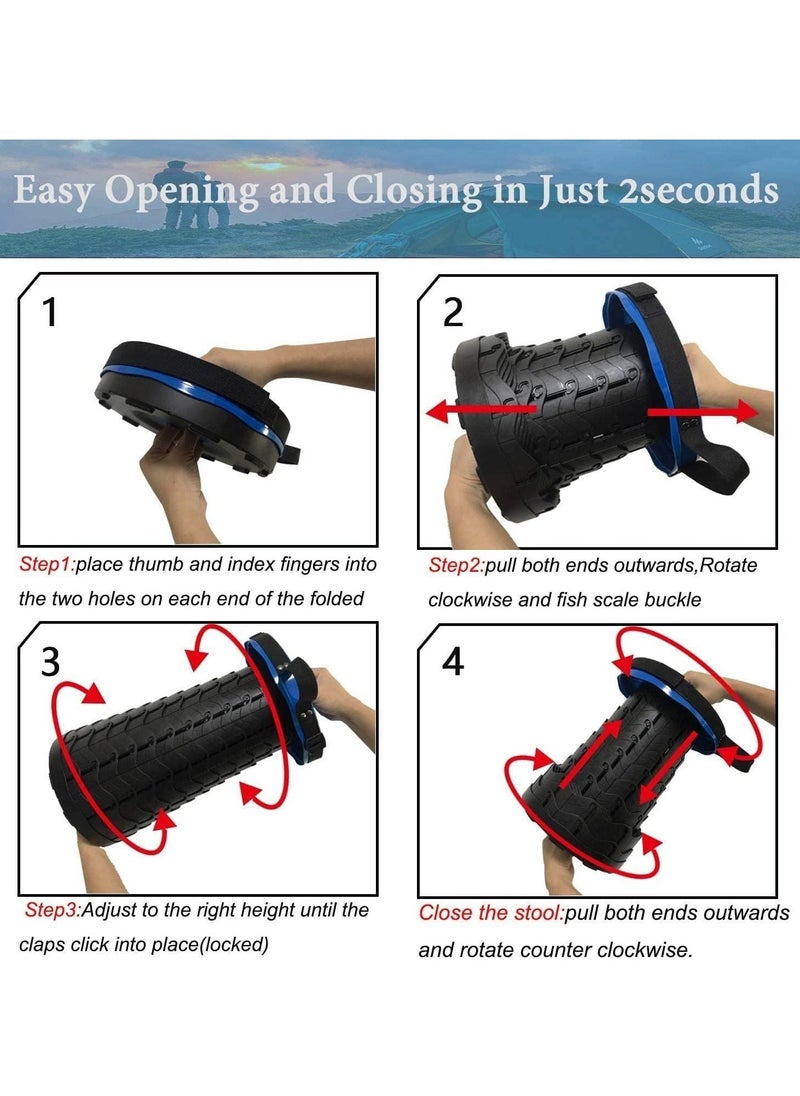 Easy Opening and Closing in Just 2seconds

1

Step1:place thumb and index fingers into the two holes on each end of the folded

2

Step2:pull both ends outwards,Rotate clockwise and fish scale buckle

3

Step3:Adjust to the right height until the claps click into place(locked)

4

Close the stool:pull both ends outwards and rotate counter clockwise.